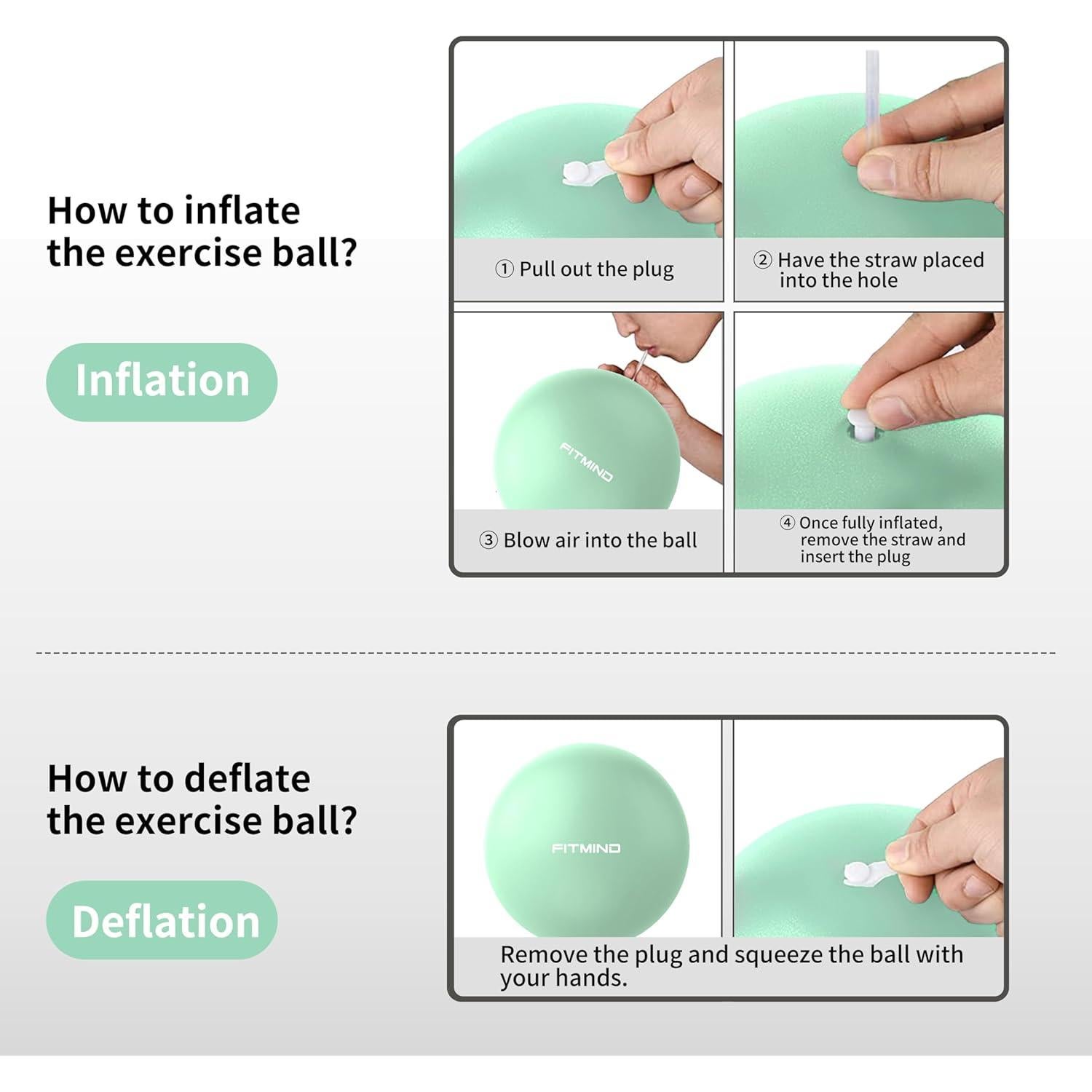 How to inflate the exercise ball?

Inflation

① Pull out the plug

② Have the straw placed into the hole

FITMIND

③ Blow air into the ball

④ Once fully inflated, remove the straw and insert the plug

How to deflate the exercise ball?

Deflation

FITMIND

Remove the plug and squeeze the ball with your hands.