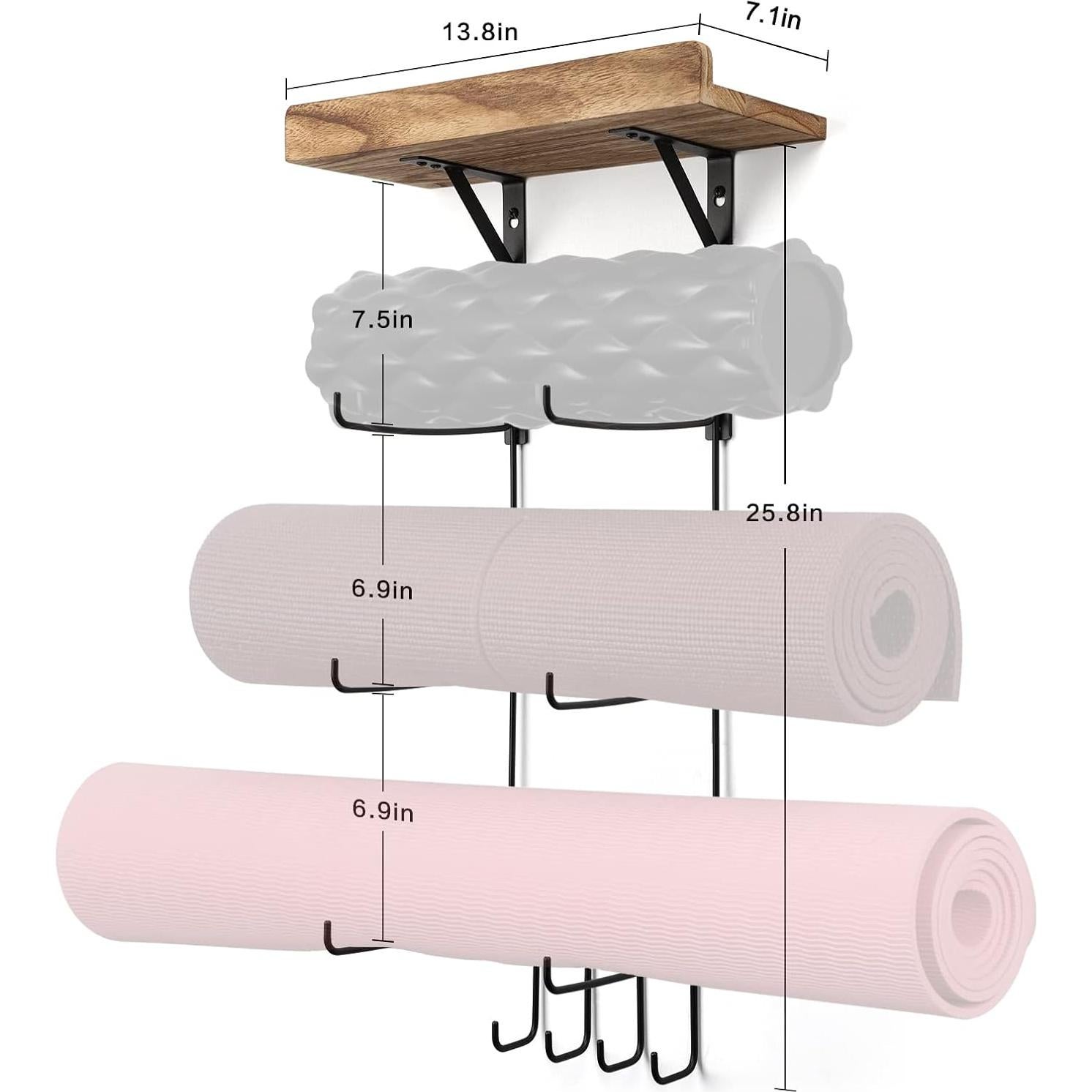 13.8in
7.1in
7.5in
25.8in
6.9in
6.9in