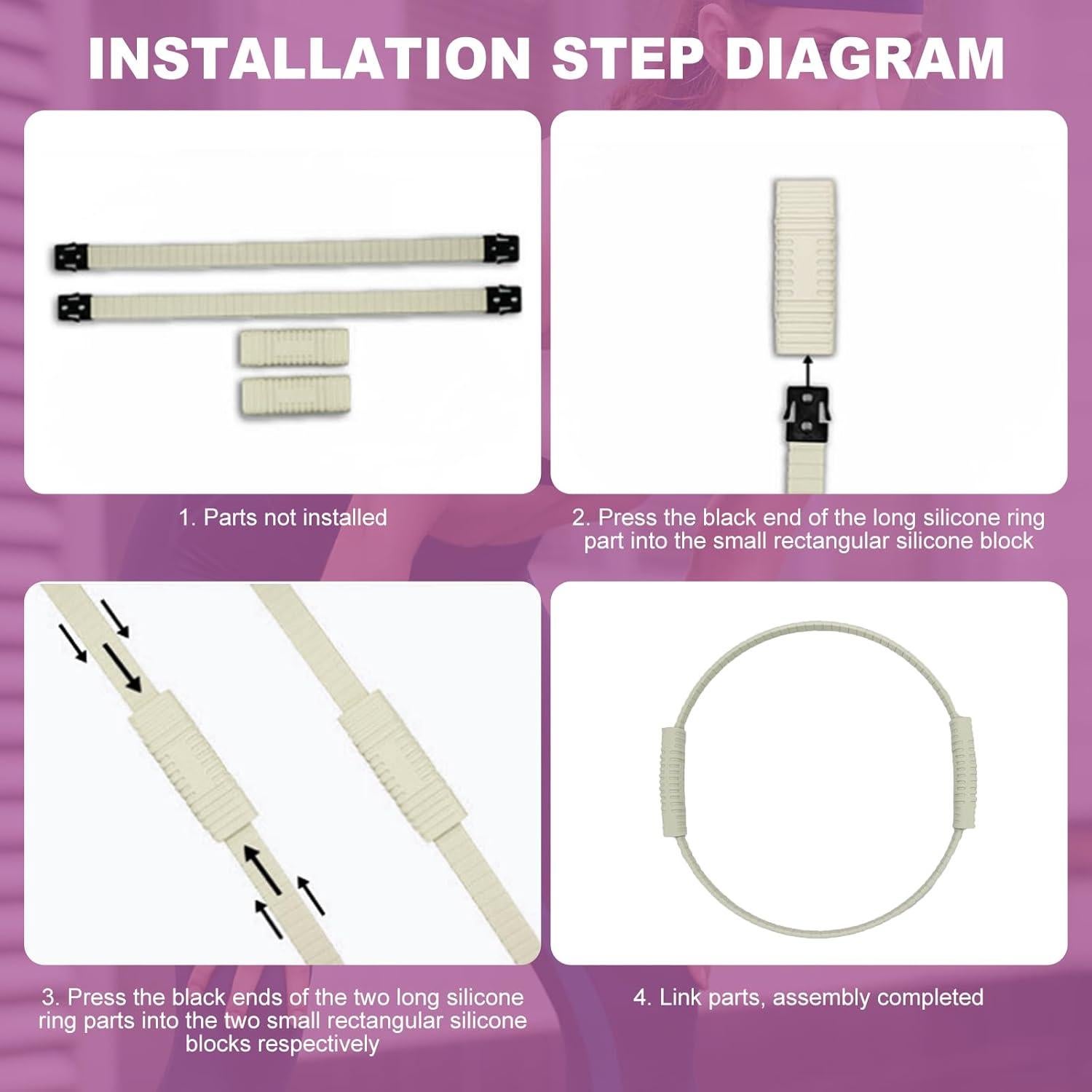 INSTALLATION STEP DIAGRAM

1. Parts not installed

2. Press the black end of the long silicone ring part into the small rectangular silicone block

3. Press the black ends of the two long silicone ring parts into the two small rectangular silicone blocks respectively

4. Link parts, assembly completed