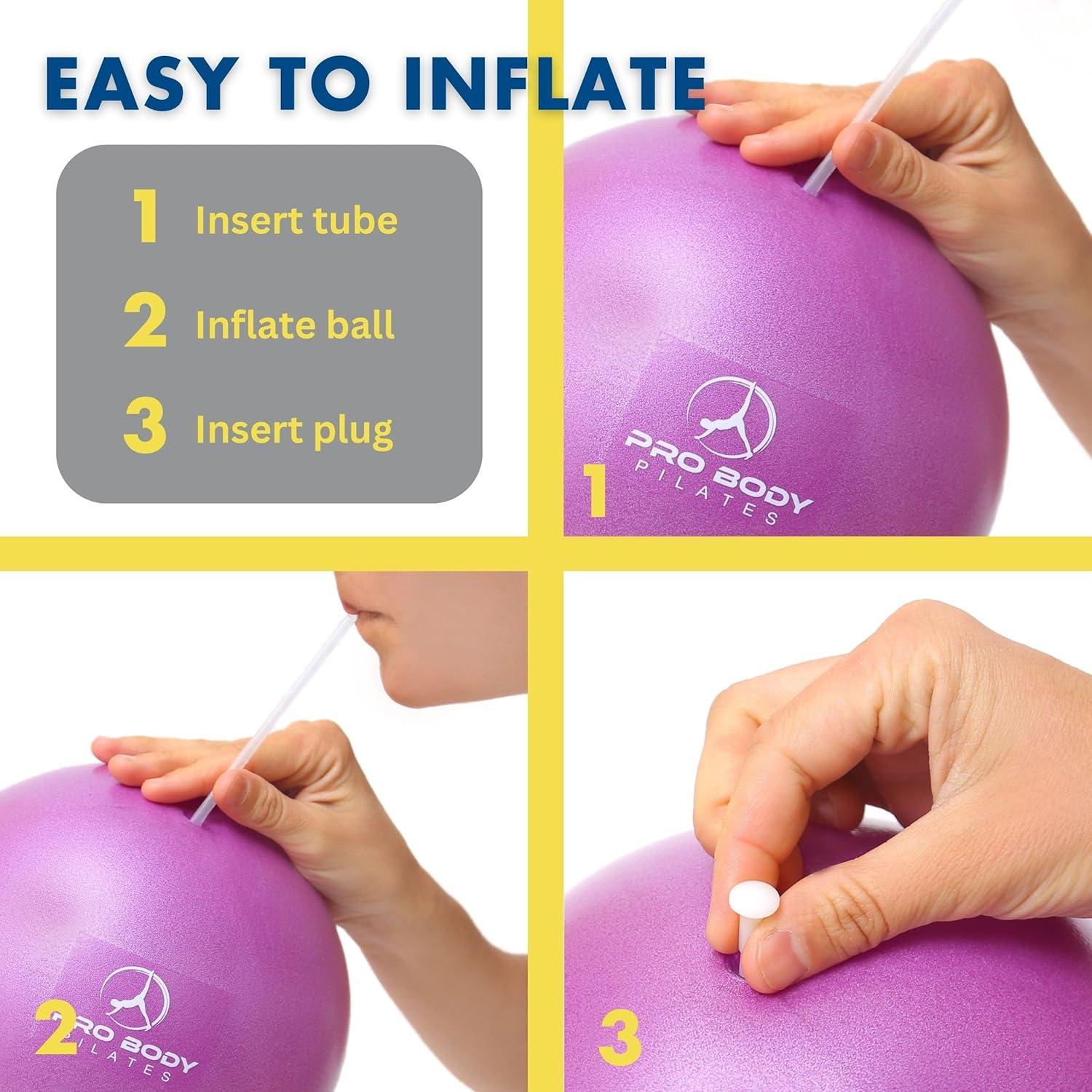 EASY TO INFLATE

1 Insert tube

2 Inflate ball

3 Insert plug

PRO BODY PILATES

1

PRO BODY PILATES

2

3