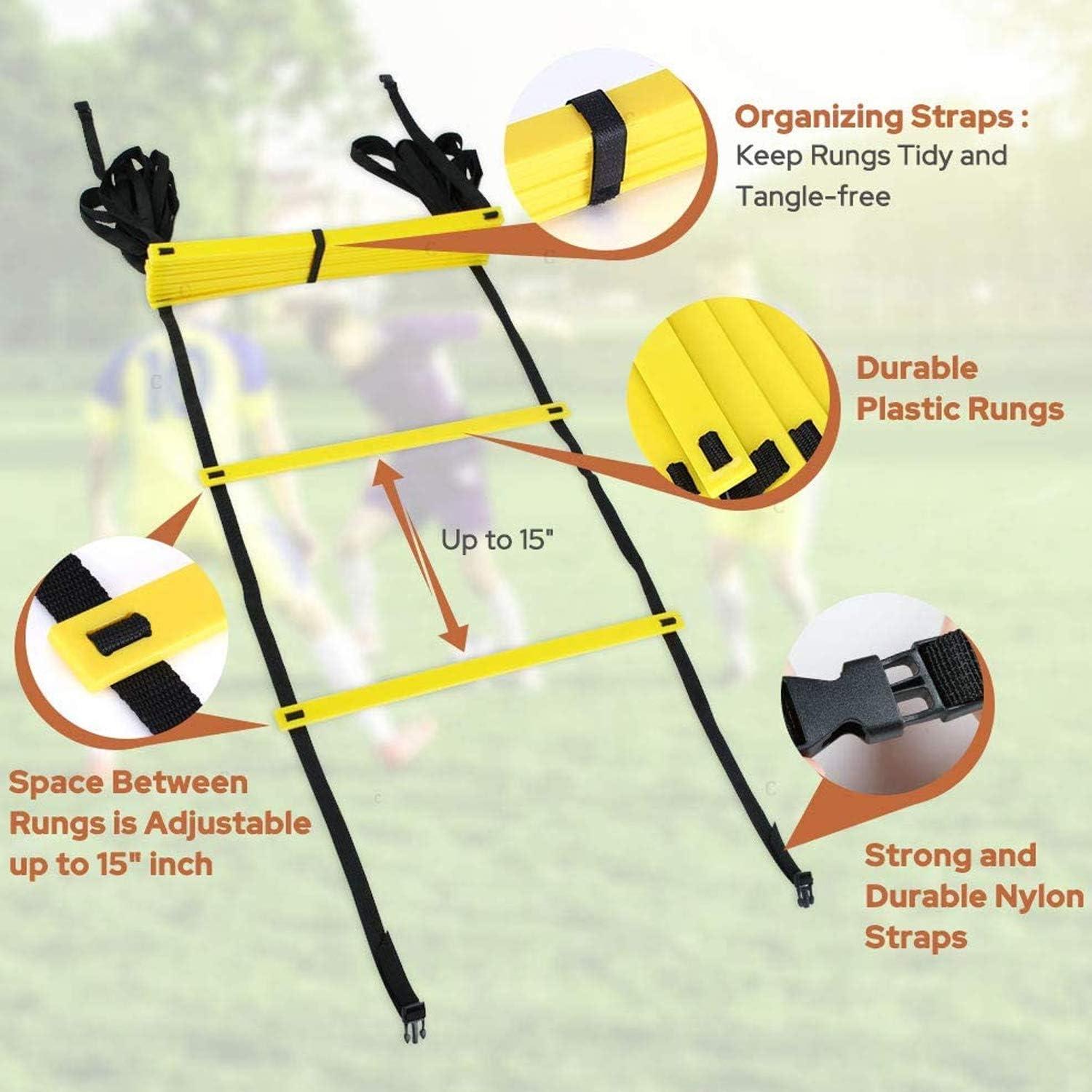 Organizing Straps :
Keep Rungs Tidy and Tangle-free

Durable Plastic Rungs

Up to 15"

Space Between Rungs is Adjustable up to 15" inch

Strong and Durable Nylon Straps