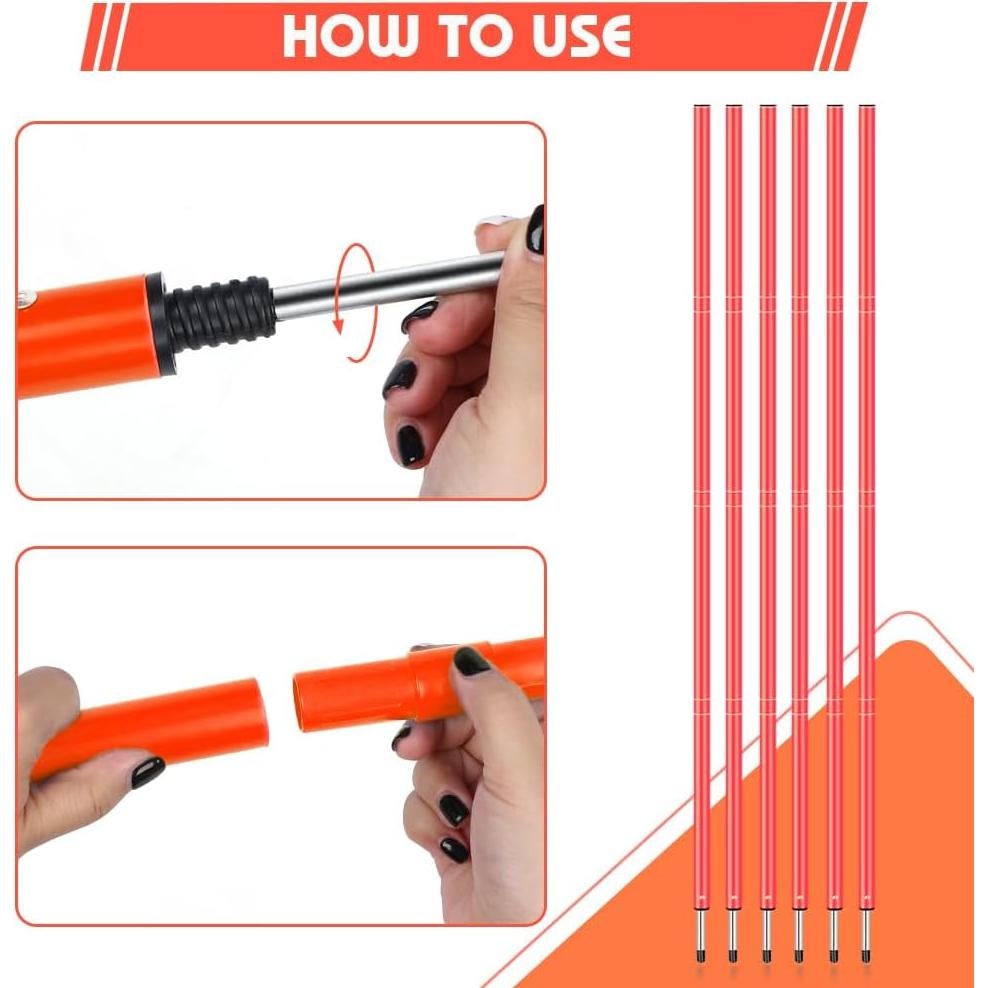 HOW TO USE