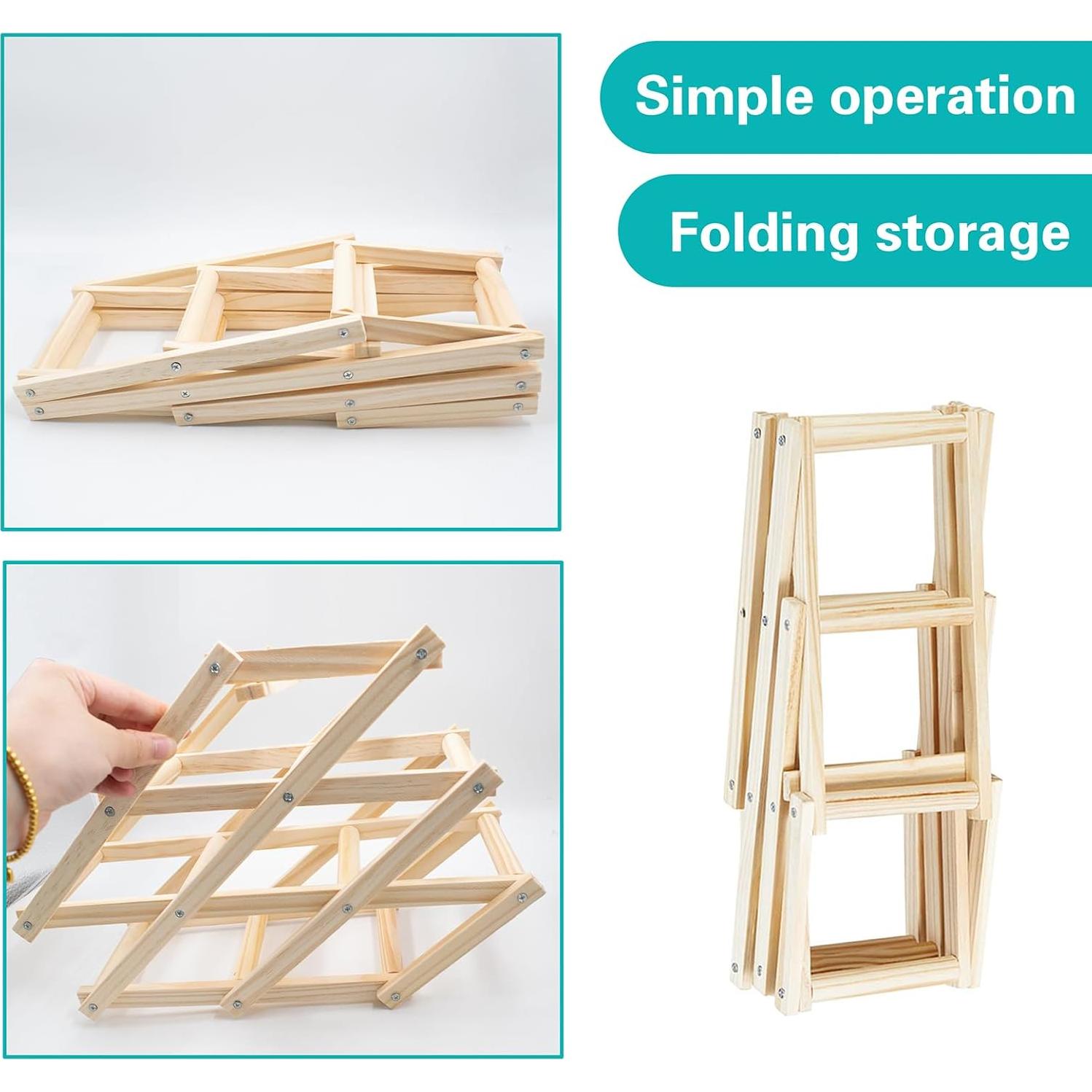 Simple operation

Folding storage