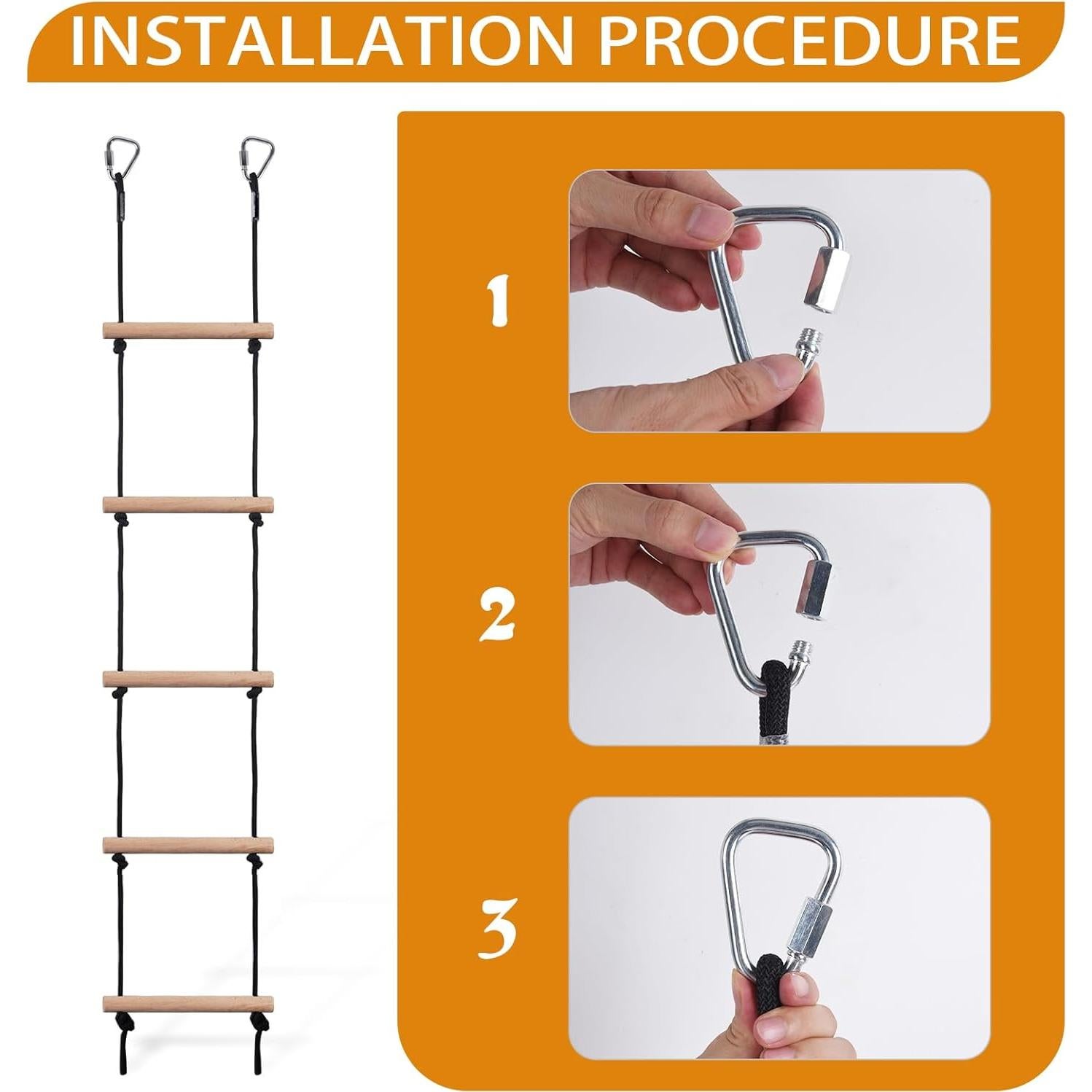 INSTALLATION PROCEDURE

1

2

3