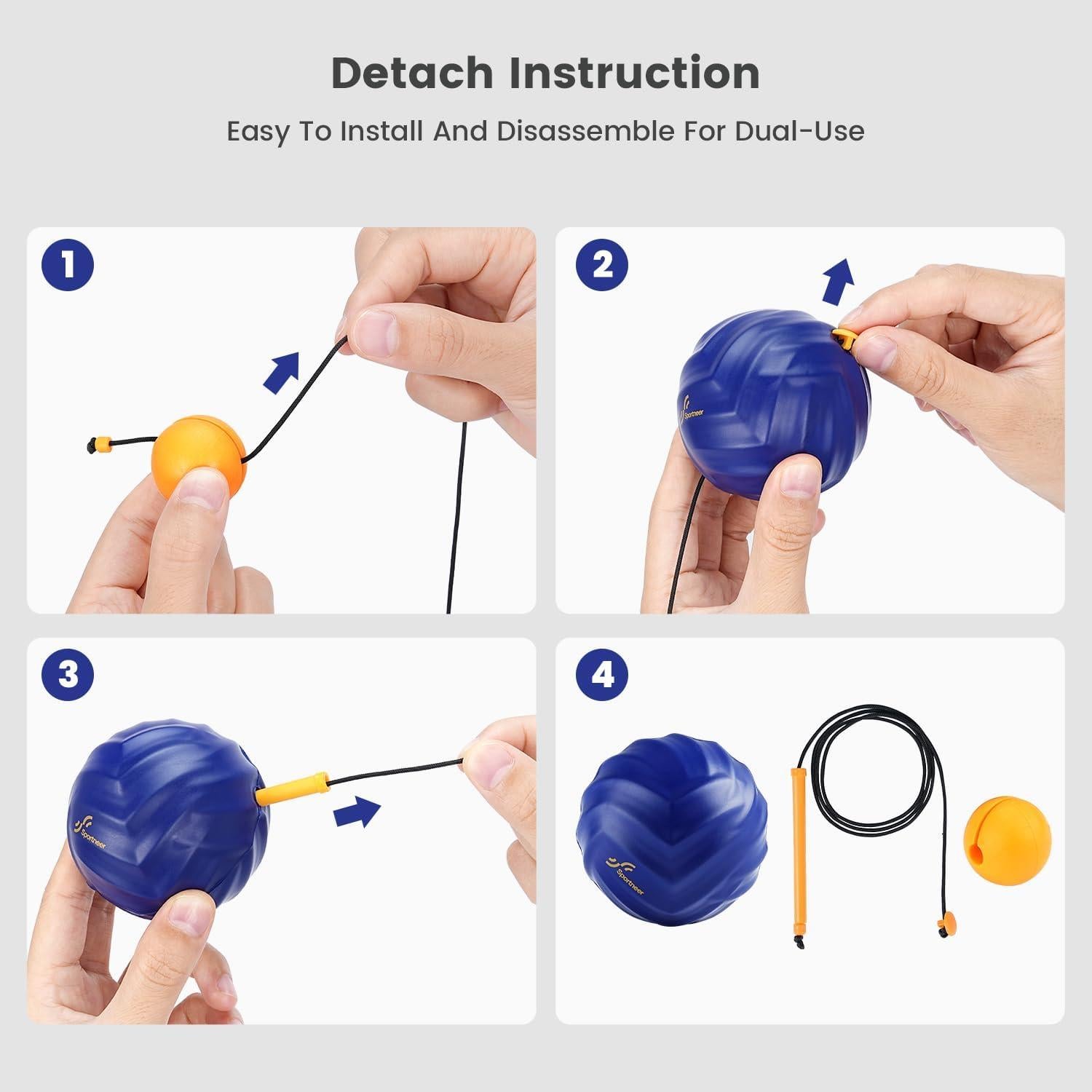 Detach Instruction

Easy To Install And Disassemble For Dual-Use

1

2

Sportneer

3

Sportneer

4

Sportneer