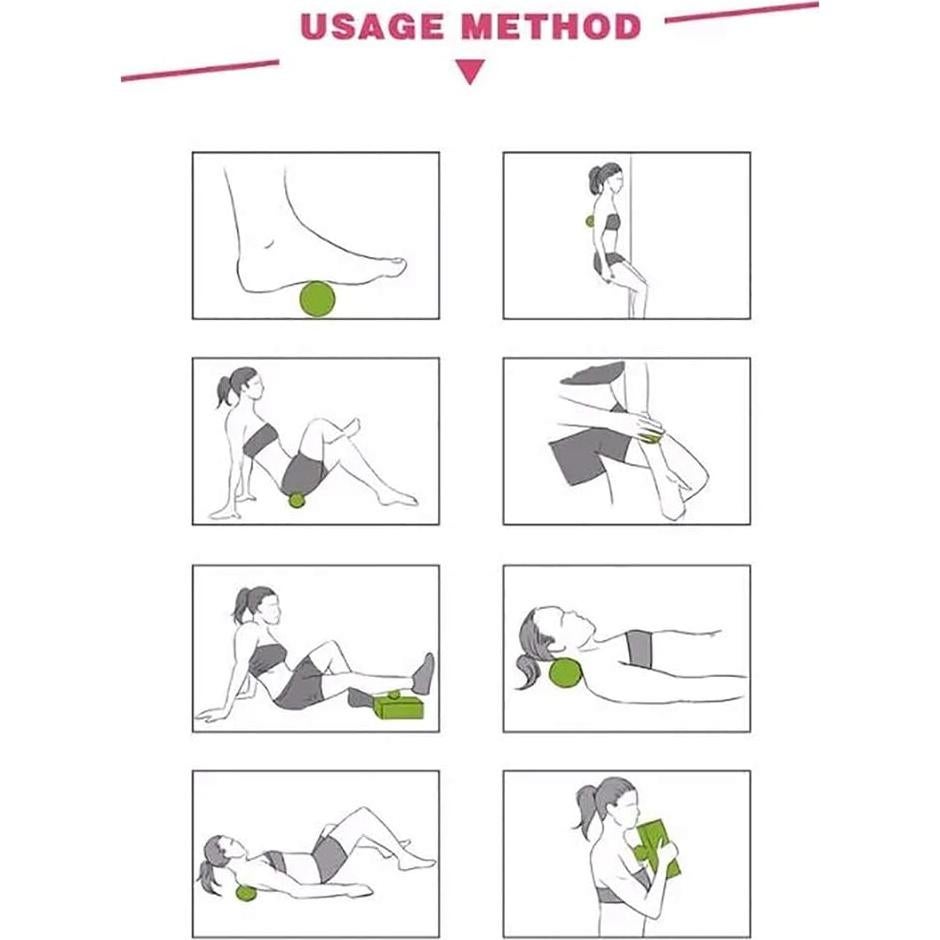 USAGE METHOD