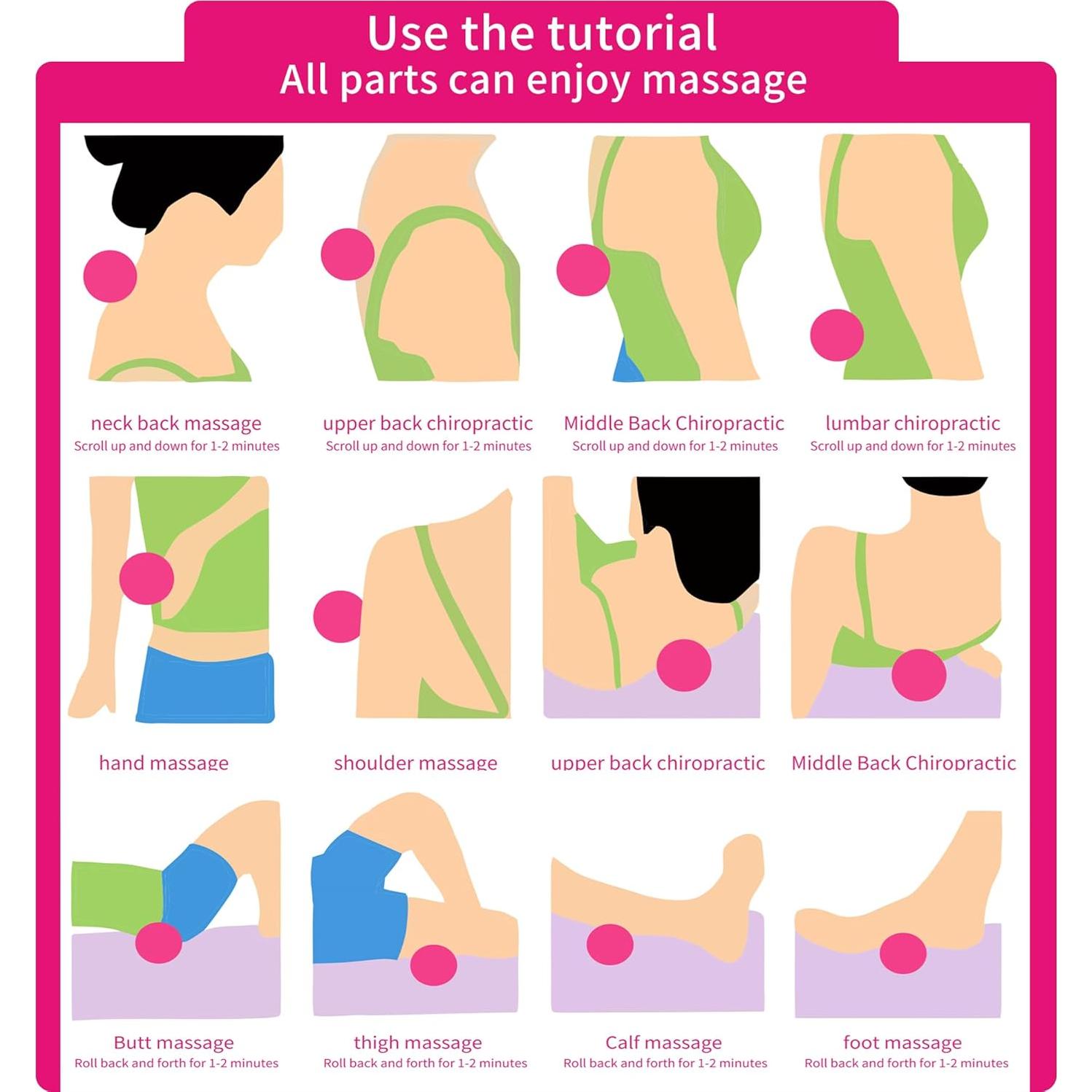 Use the tutorial
All parts can enjoy massage

neck back massage
Scroll up and down for 1-2 minutes

upper back chiropractic
Scroll up and down for 1-2 minutes

Middle Back Chiropractic
Scroll up and down for 1-2 minutes

lumbar chiropractic
Scroll up and down for 1-2 minutes

hand massage

shoulder massage

upper back chiropractic

Middle Back Chiropractic

Butt massage
Roll back and forth for 1-2 minutes

thigh massage
Roll back and forth for 1-2 minutes

Calf massage
Roll back and forth for 1-2 minutes

foot massage
Roll back and forth for 1-2 minutes