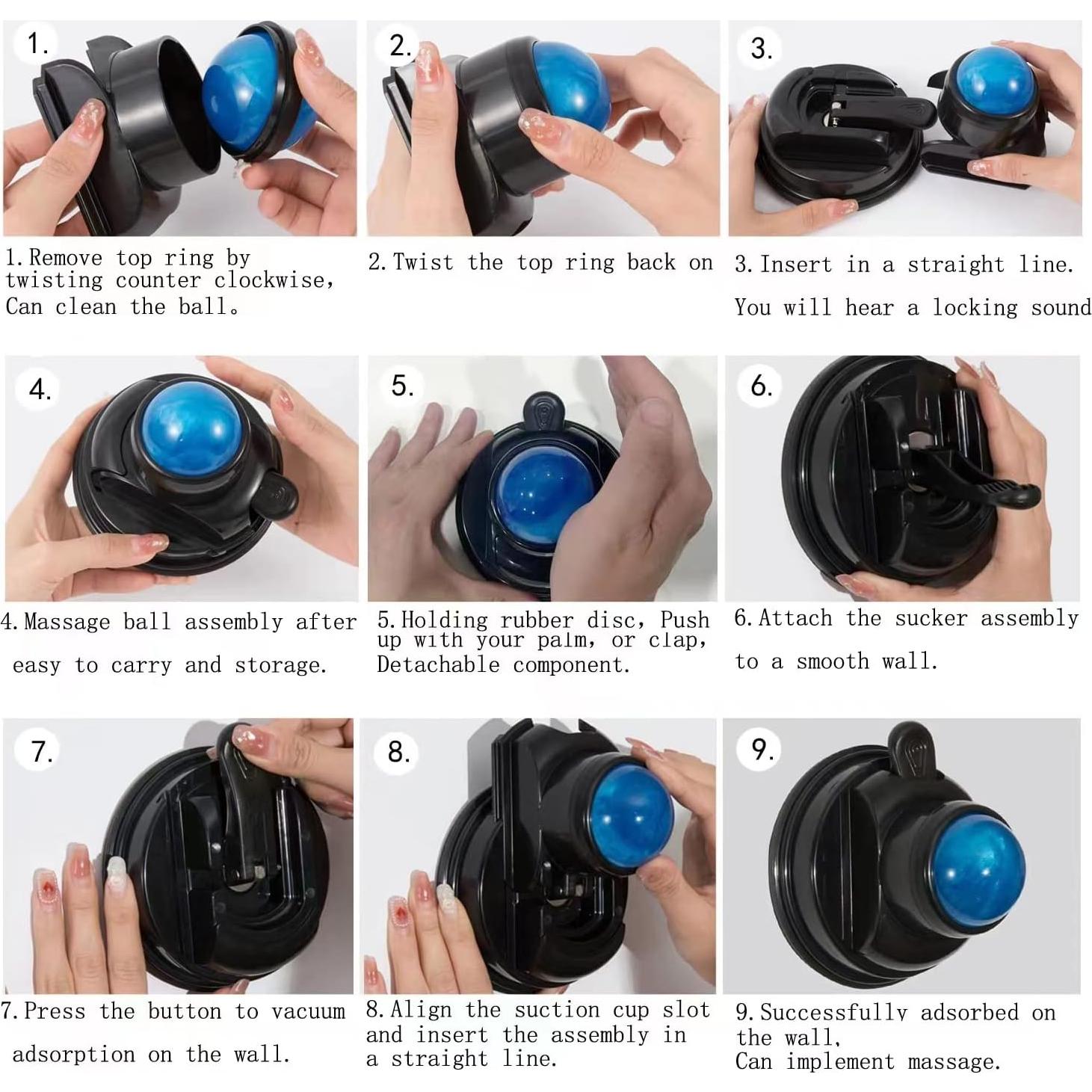 1.

1. Remove top ring by twisting counter clockwise, Can clean the ball。

2.

2. Twist the top ring back on

3.

3. Insert in a straight line.

You will hear a locking sound

4.

4. Massage ball assembly after

easy to carry and storage.

5.

5. Holding rubber disc, Push up with your palm, or clap, Detachable component.

6.

6. Attach the sucker assembly

to a smooth wall.

7.

7. Press the button to vacuum

adsorption on the wall.

8.

8. Align the suction cup slot and insert the assembly in a straight line.

9.

9. Successfully adsorbed on the wall,
Can implement massage.