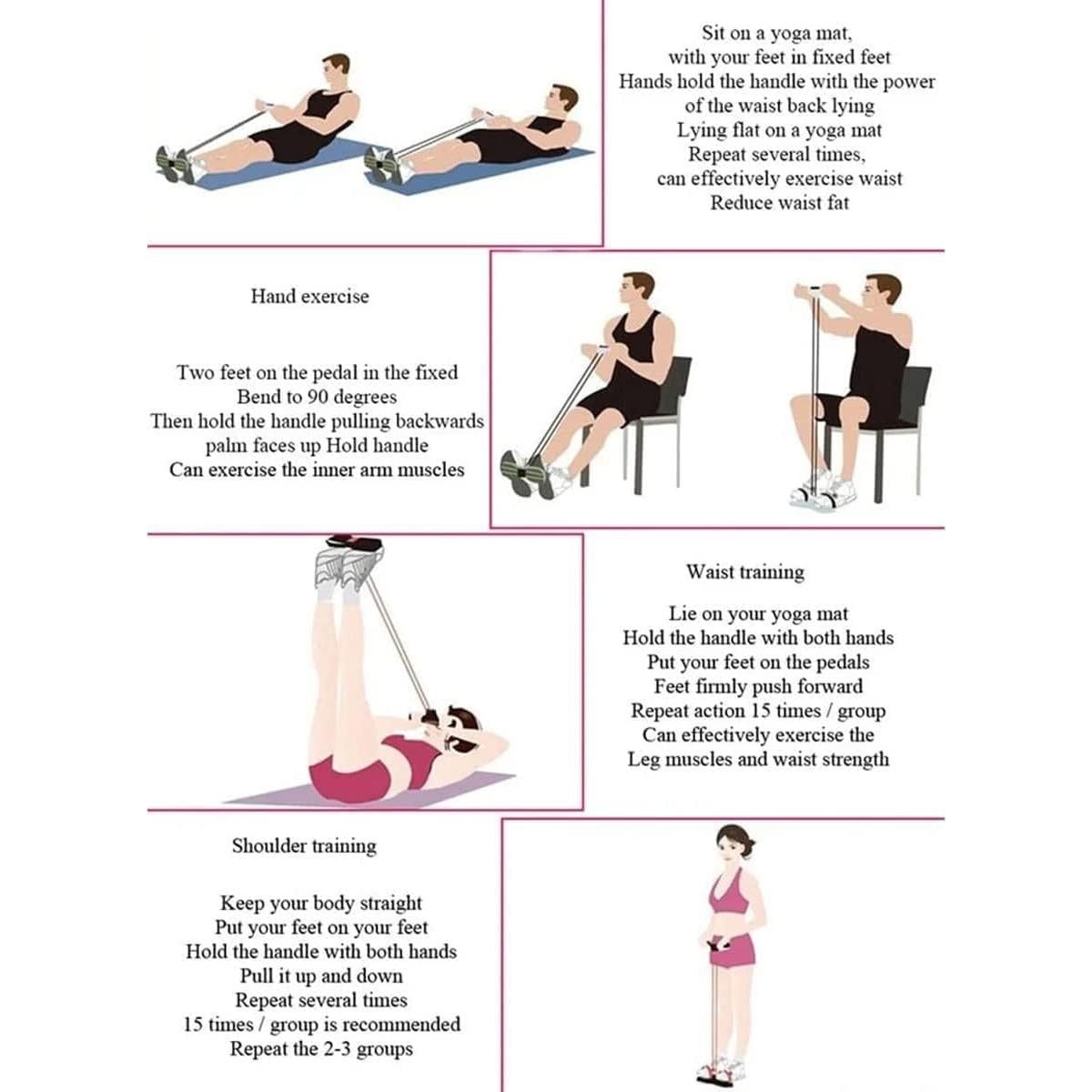 Sit on a yoga mat,
with your feet in fixed feet
Hands hold the handle with the power
of the waist back lying
Lying flat on a yoga mat
Repeat several times,
can effectively exercise waist
Reduce waist fat

Hand exercise

Two feet on the pedal in the fixed
Bend to 90 degrees
Then hold the handle pulling backwards
palm faces up Hold handle
Can exercise the inner arm muscles

Waist training

Lie on your yoga mat
Hold the handle with both hands
Put your feet on the pedals
Feet firmly push forward
Repeat action 15 times / group
Can effectively exercise the
Leg muscles and waist strength

Shoulder training

Keep your body straight
Put your feet on your feet
Hold the handle with both hands
Pull it up and down
Repeat several times
15 times / group is recommended
Repeat the 2-3 groups