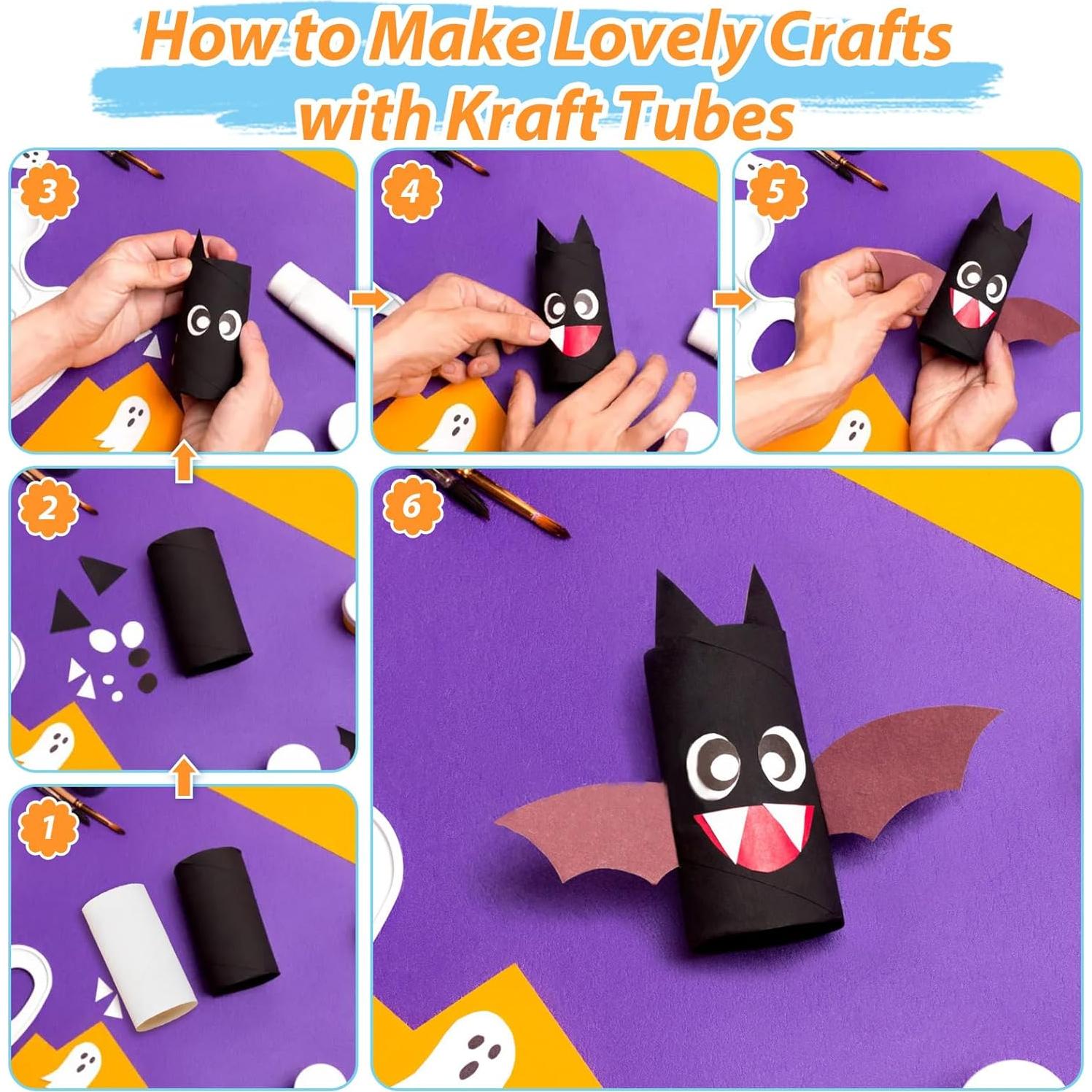 How to Make Lovely Crafts with Kraft Tubes

3

4

5

2

6

1