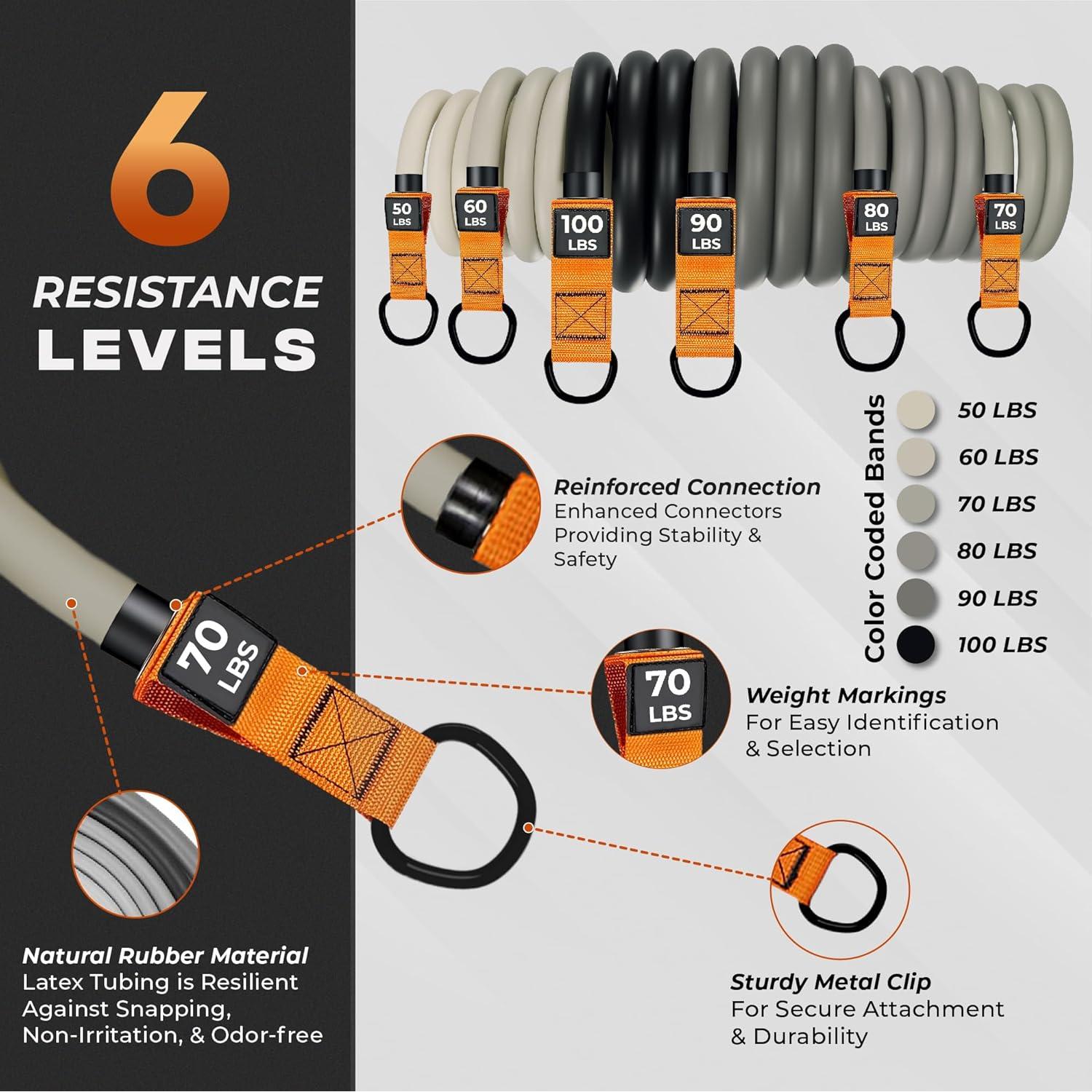 6
RESISTANCE
LEVELS

50 LBS
60 LBS
100 LBS
90 LBS
80 LBS
70 LBS

Color Coded Bands
50 LBS
60 LBS
70 LBS
80 LBS
90 LBS
100 LBS

Reinforced Connection
Enhanced Connectors Providing Stability & Safety

70 LBS

70 LBS

Weight Markings
For Easy Identification & Selection

Natural Rubber Material
Latex Tubing is Resilient Against Snapping, Non-Irritation, & Odor-free

Sturdy Metal Clip
For Secure Attachment & Durability