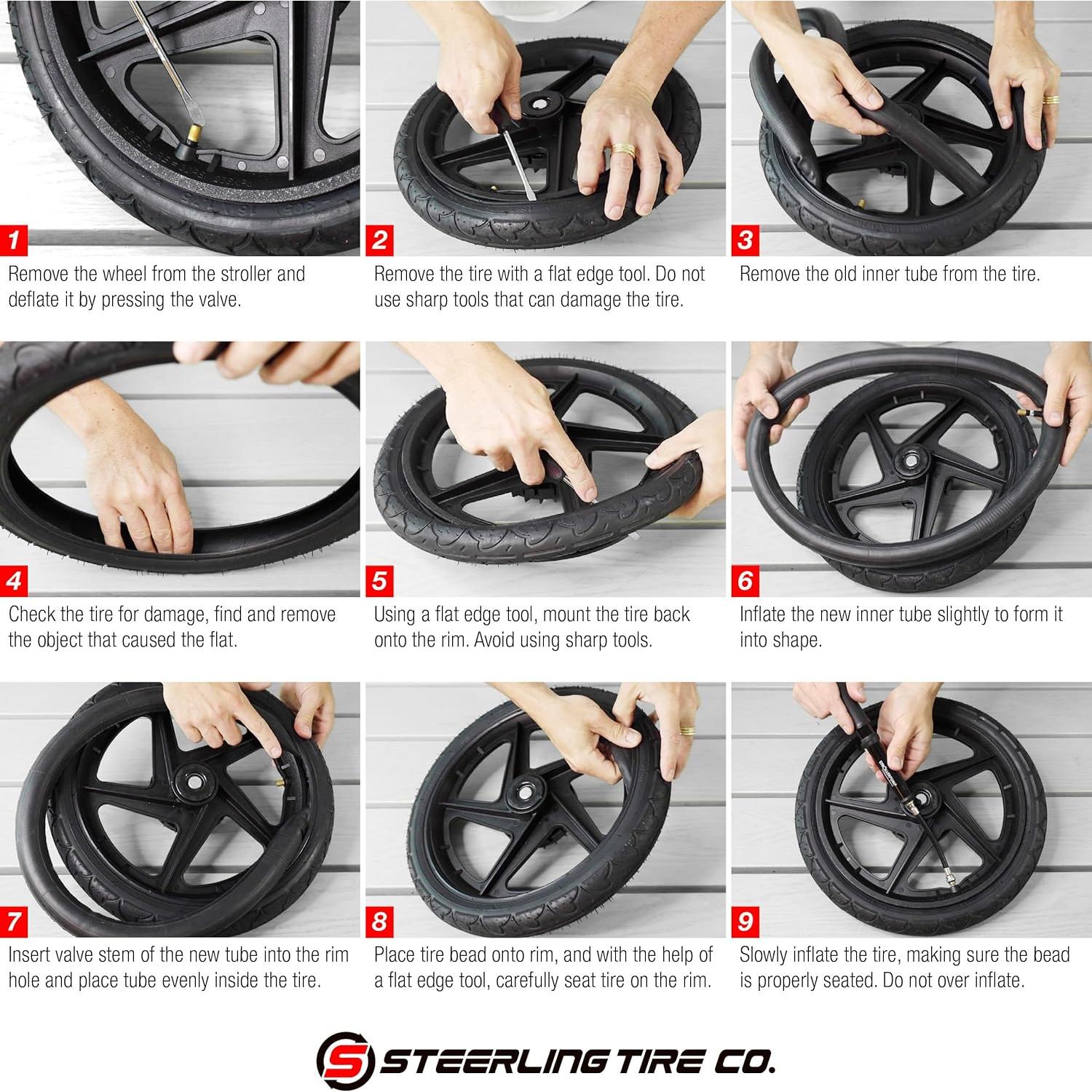 1
Remove the wheel from the stroller and deflate it by pressing the valve.

2
Remove the tire with a flat edge tool. Do not use sharp tools that can damage the tire.

3
Remove the old inner tube from the tire.

4
Check the tire for damage, find and remove the object that caused the flat.

5
Using a flat edge tool, mount the tire back onto the rim. Avoid using sharp tools.

6
Inflate the new inner tube slightly to form it into shape.

7
Insert valve stem of the new tube into the rim hole and place tube evenly inside the tire.

8
Place tire bead onto rim, and with the help of a flat edge tool, carefully seat tire on the rim.

9
Slowly inflate the tire, making sure the bead is properly seated. Do not over inflate.

S STEERLING TIRE CO.