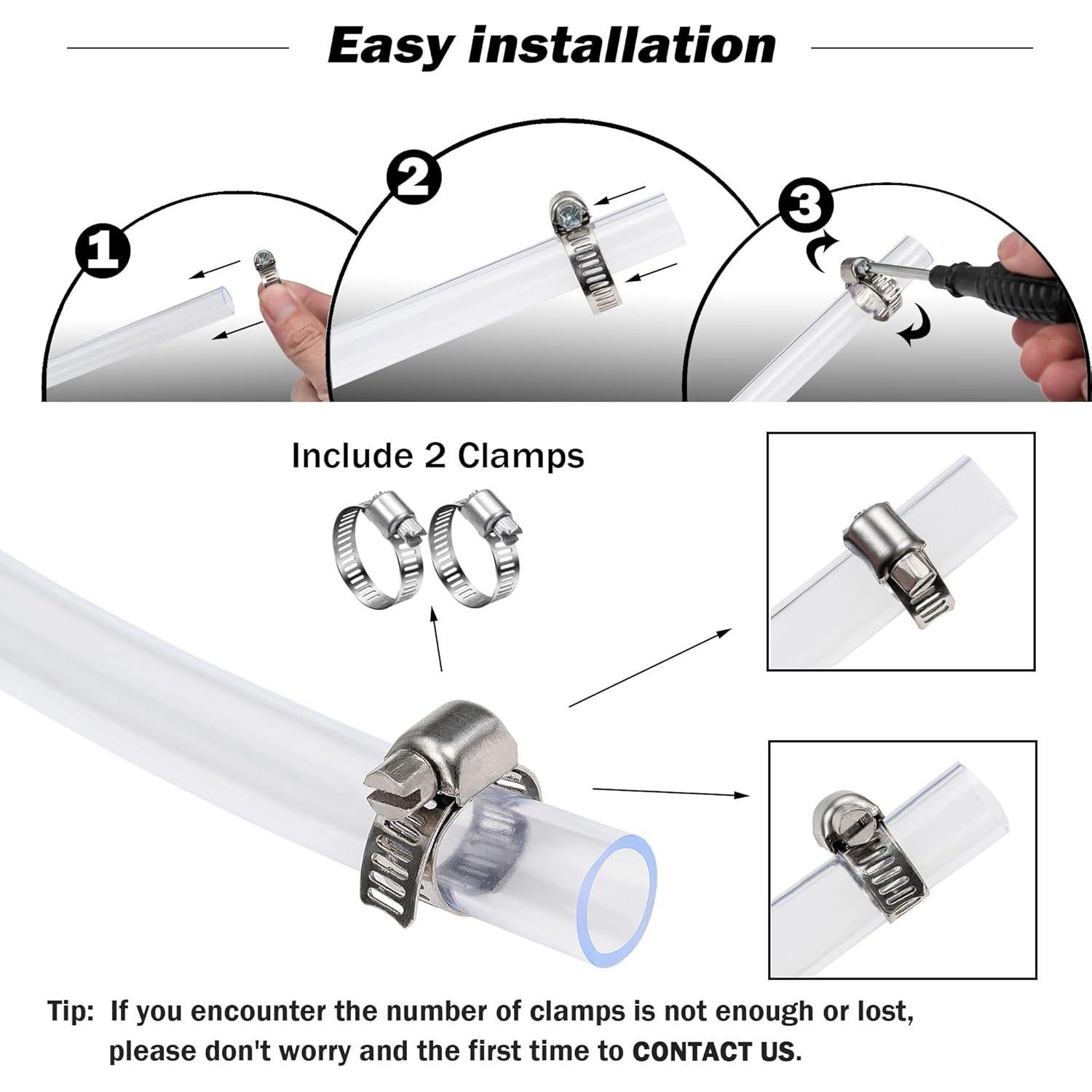 Easy installation

1

2

3

Include 2 Clamps

Tip: If you encounter the number of clamps is not enough or lost, please don't worry and the first time to CONTACT US.