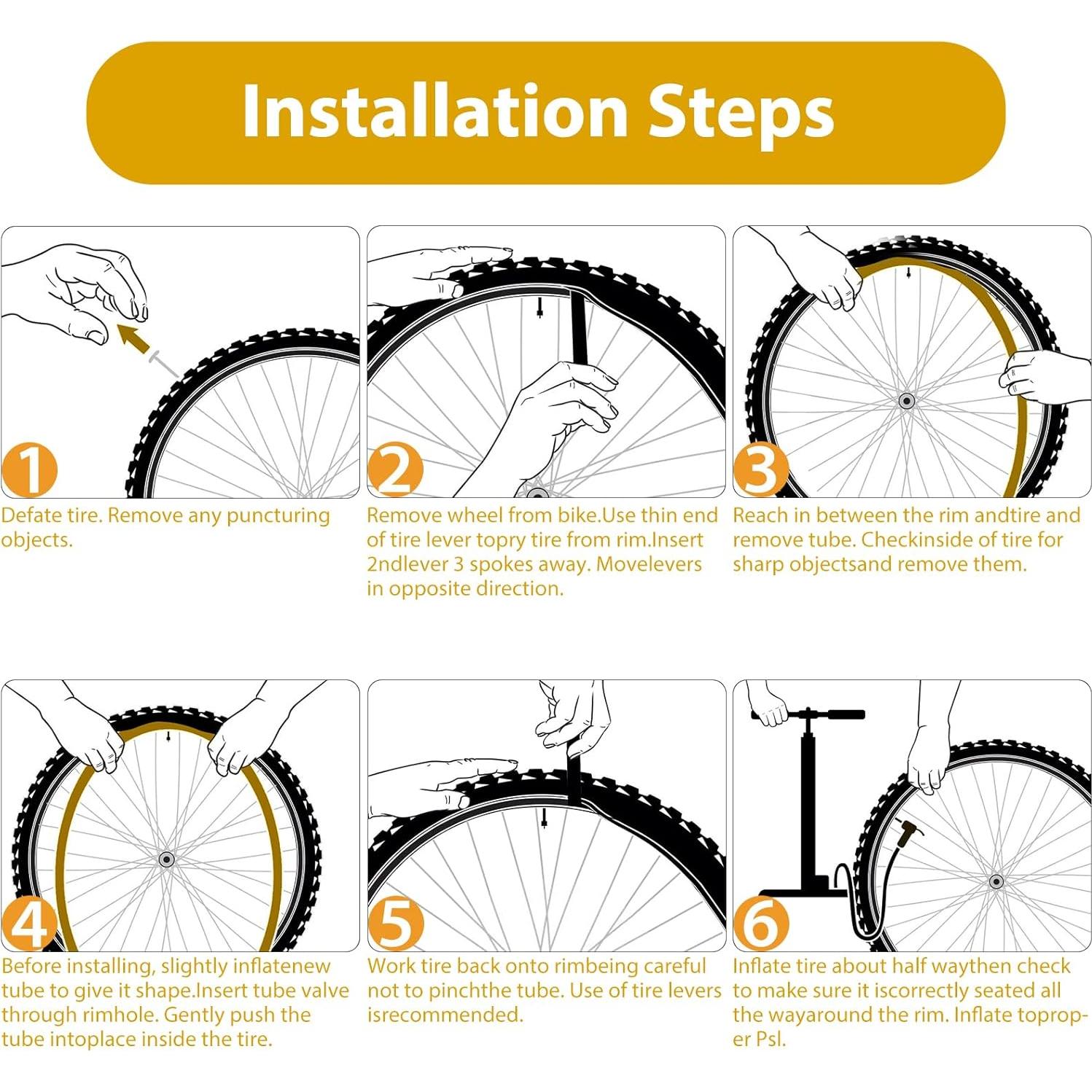 Installation Steps

1

Defate tire. Remove any puncturing objects.

2

Remove wheel from bike.Use thin end of tire lever topry tire from rim.Insert 2ndlever 3 spokes away. Movelevers in opposite direction.

3

Reach in between the rim andtire and remove tube. Checkinside of tire for sharp objectsand remove them.

4

Before installing, slightly inflatenew tube to give it shape.Insert tube valve through rimhole. Gently push the tube intoplace inside the tire.

5

Work tire back onto rimbeing careful not to pinchthe tube. Use of tire levers isrecommended.

6

Inflate tire about half waythen check to make sure it iscorrectly seated all the wayaround the rim. Inflate toproper Psl.