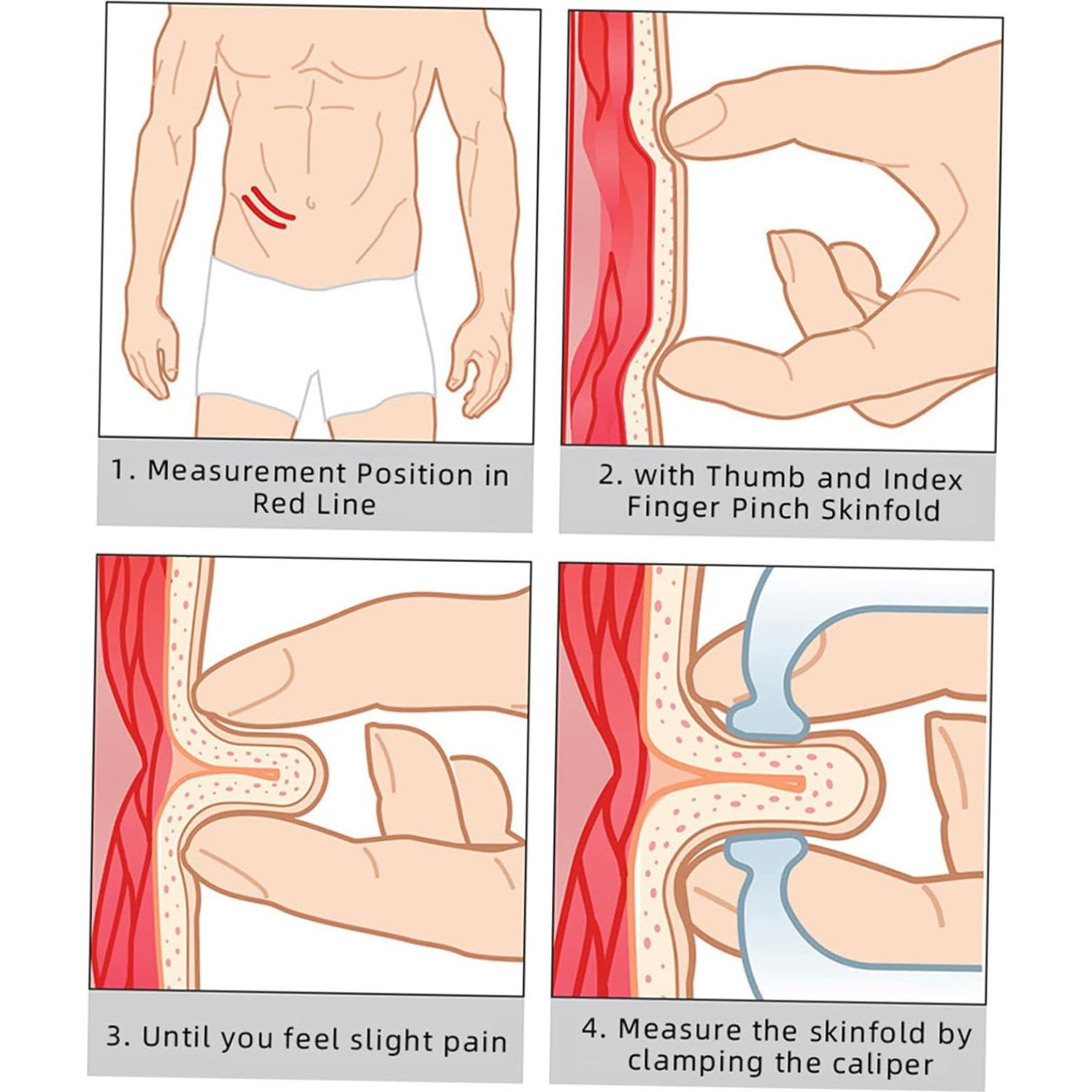 1. Measurement Position in Red Line

2. with Thumb and Index Finger Pinch Skinfold

3. Until you feel slight pain

4. Measure the skinfold by clamping the caliper