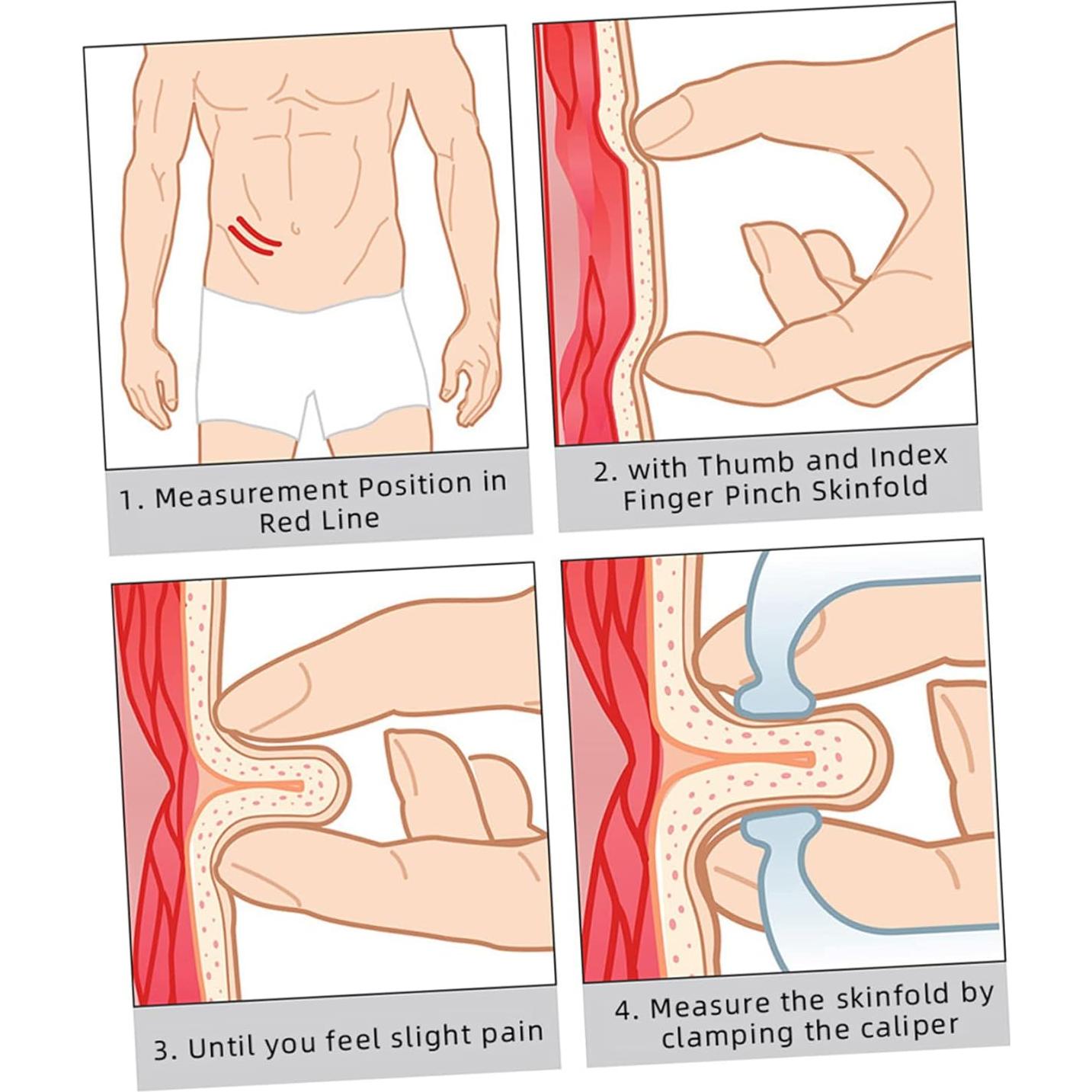 1. Measurement Position in Red Line

2. with Thumb and Index Finger Pinch Skinfold

3. Until you feel slight pain

4. Measure the skinfold by clamping the caliper