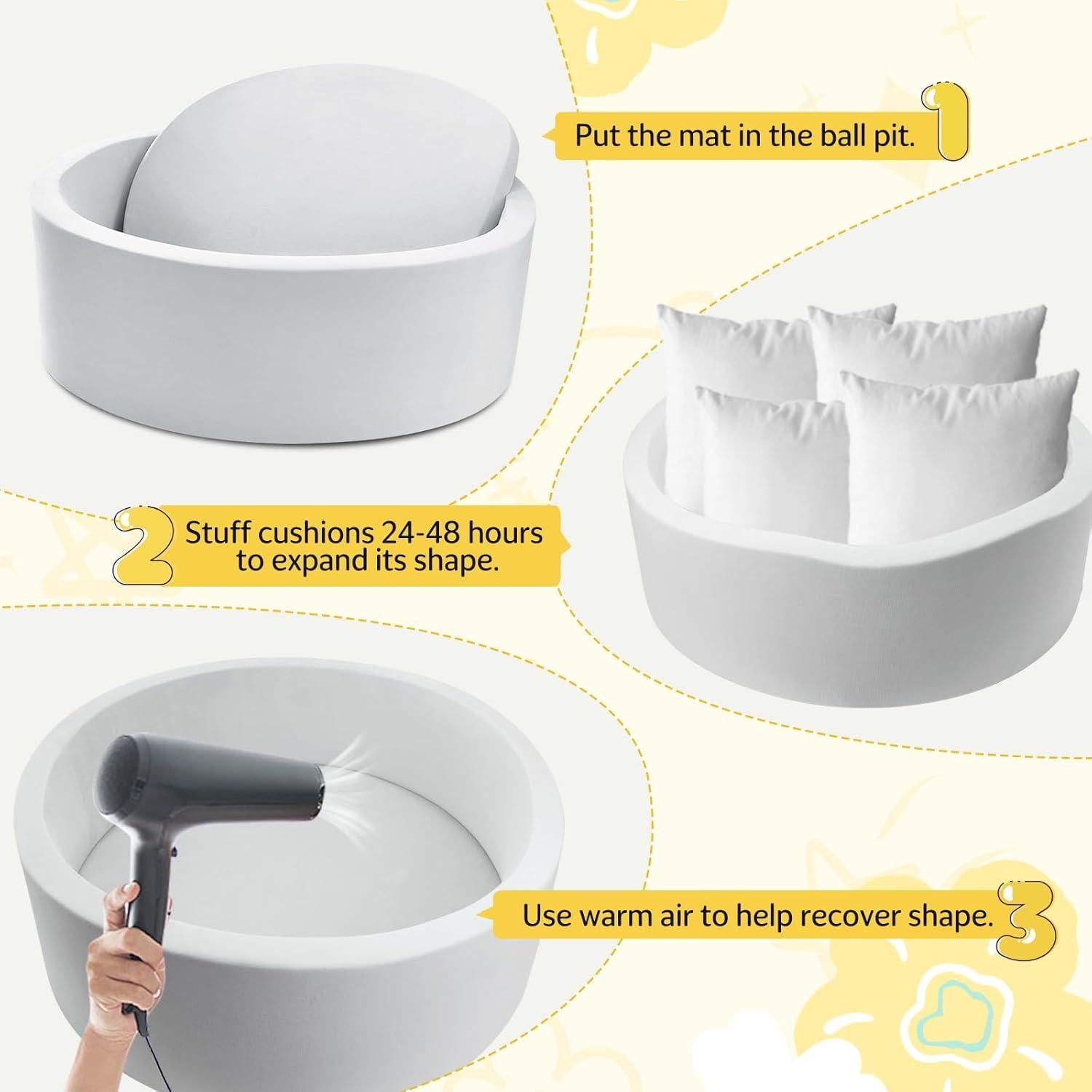 Put the mat in the ball pit. 1

2 Stuff cushions 24-48 hours to expand its shape.

Use warm air to help recover shape. 3