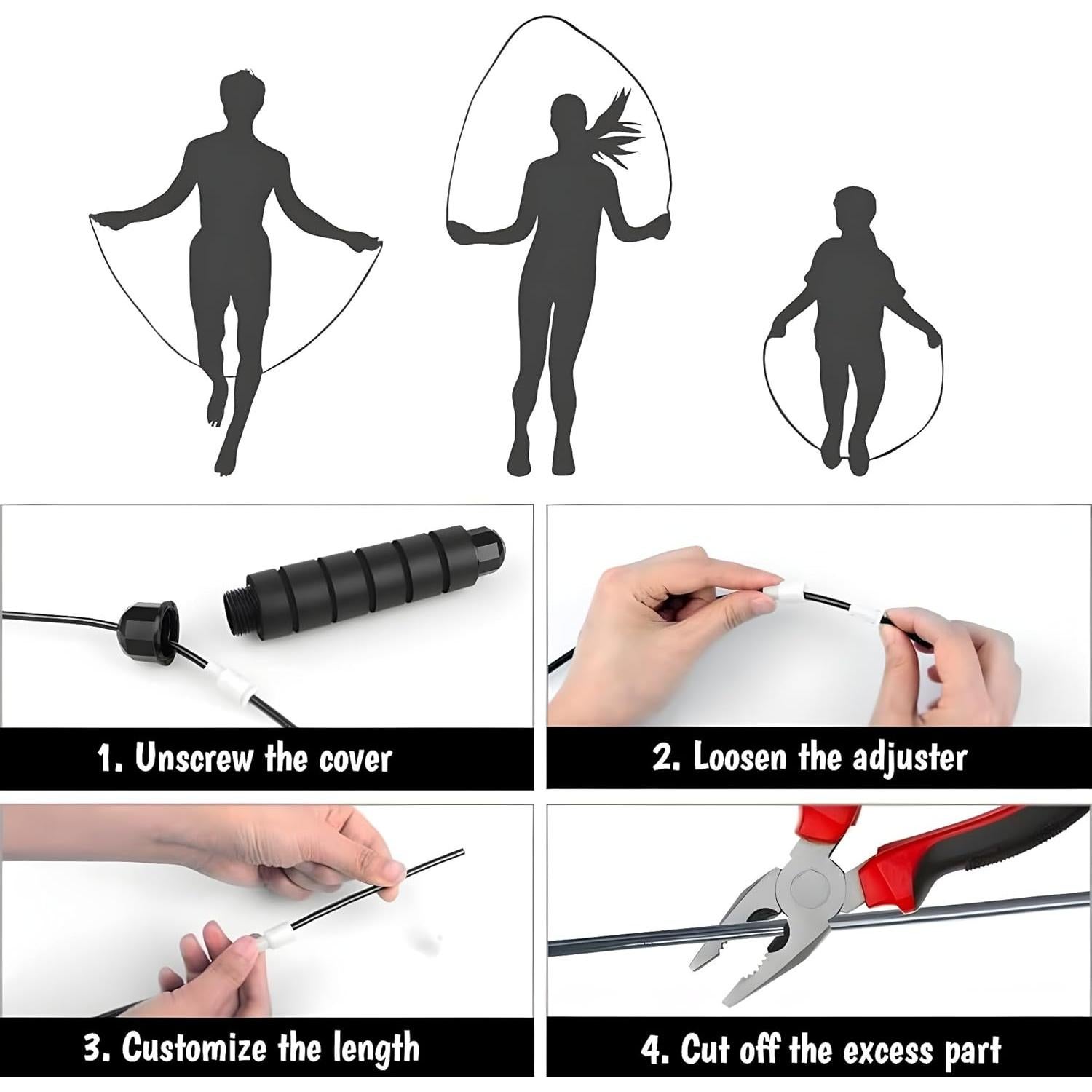 1. Unscrew the cover

2. Loosen the adjuster

3. Customize the length

4. Cut off the excess part