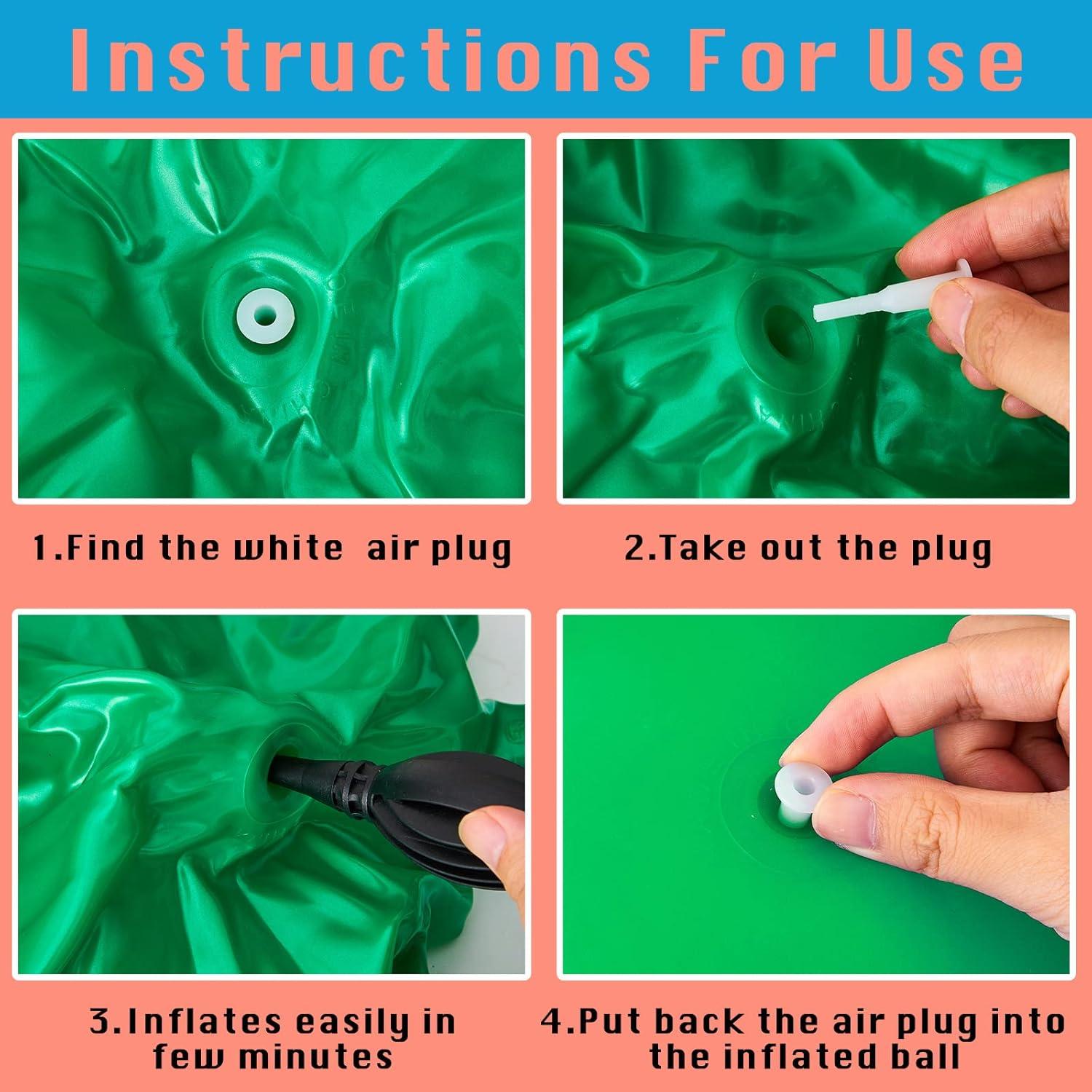 Instructions For Use

1.Find the white air plug

2.Take out the plug

3.Inflates easily in few minutes

4.Put back the air plug into the inflated ball