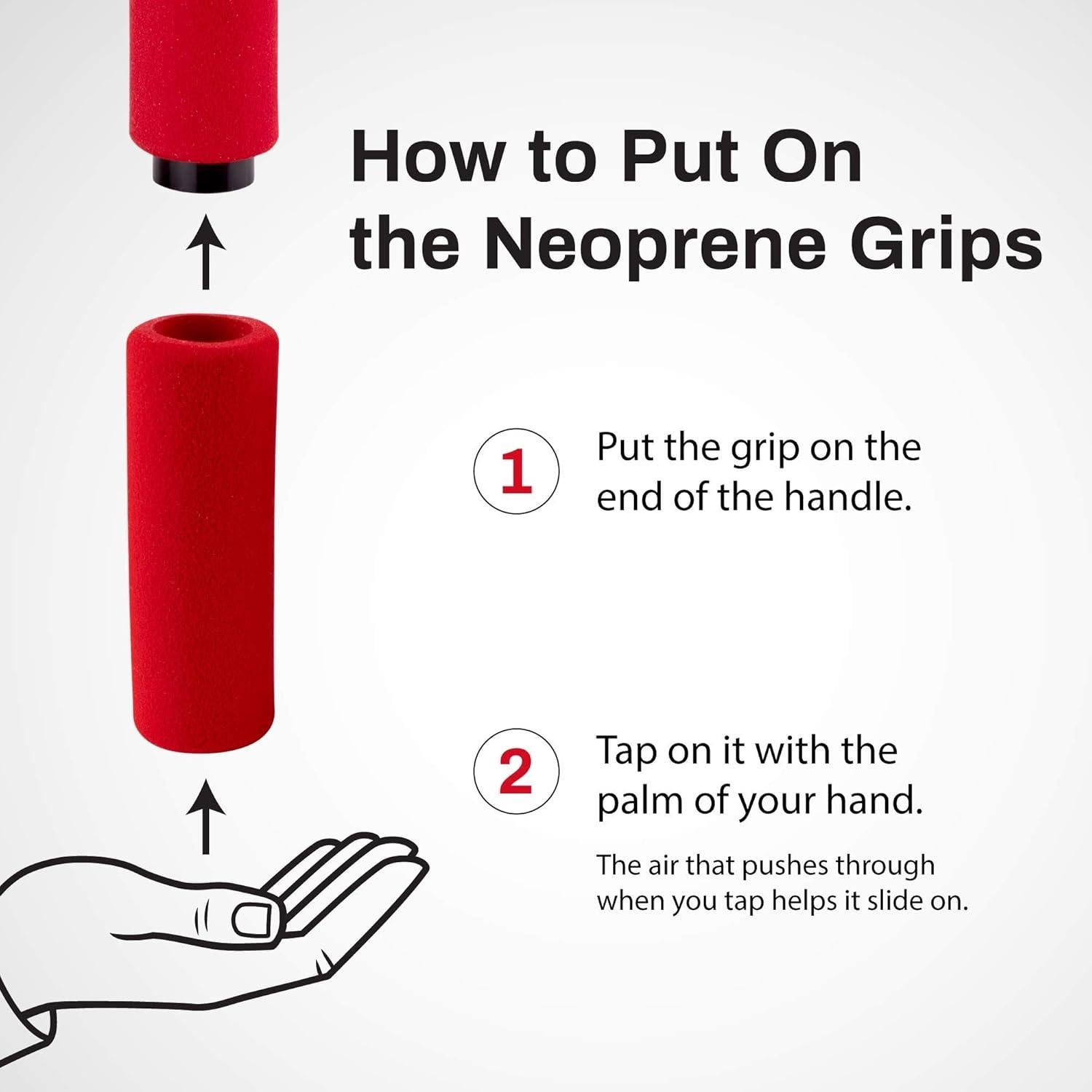 How to Put On the Neoprene Grips

1 Put the grip on the end of the handle.

2 Tap on it with the palm of your hand.

The air that pushes through when you tap helps it slide on.