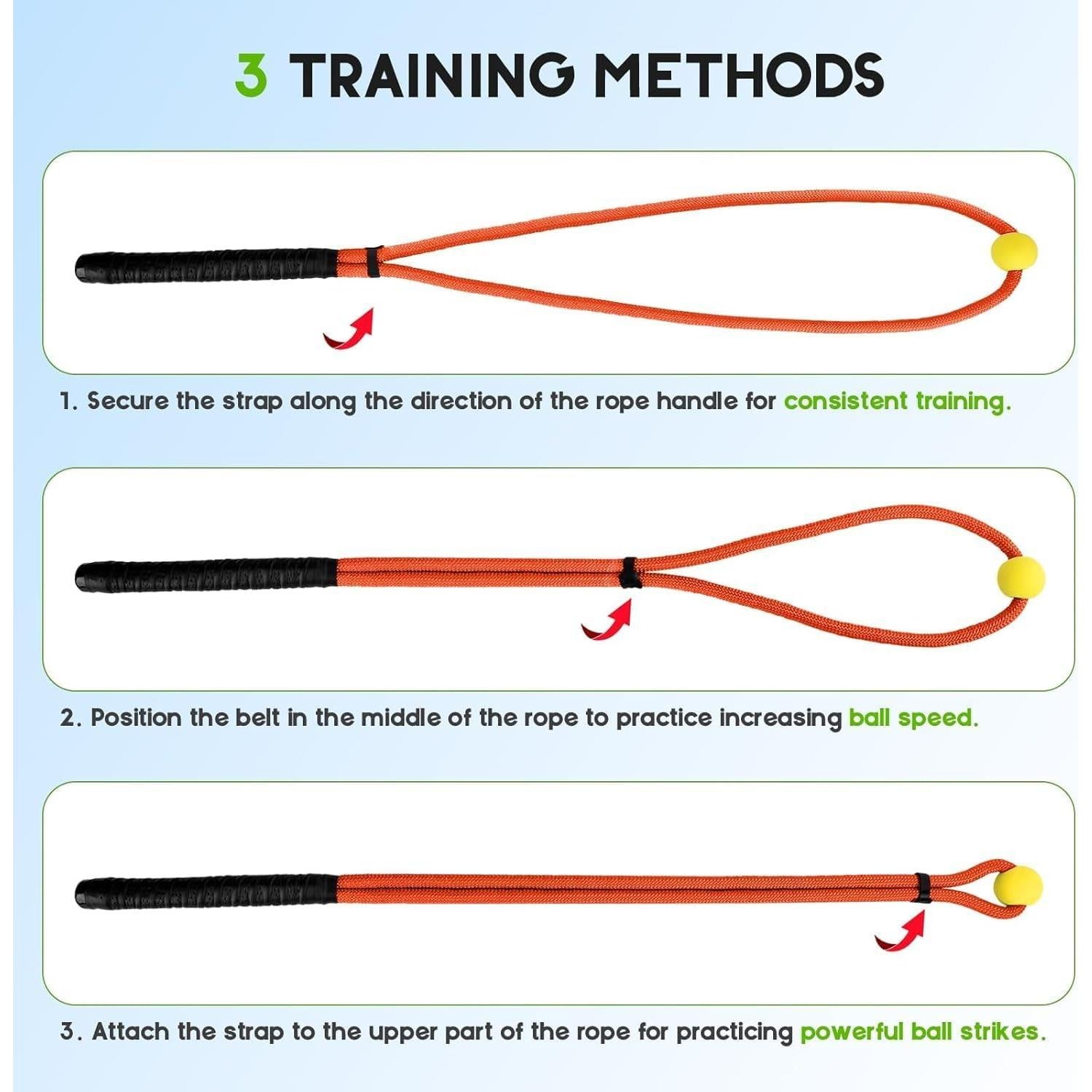 3 TRAINING METHODS

1. Secure the strap along the direction of the rope handle for consistent training.

2. Position the belt in the middle of the rope to practice increasing ball speed.

3. Attach the strap to the upper part of the rope for practicing powerful ball strikes.