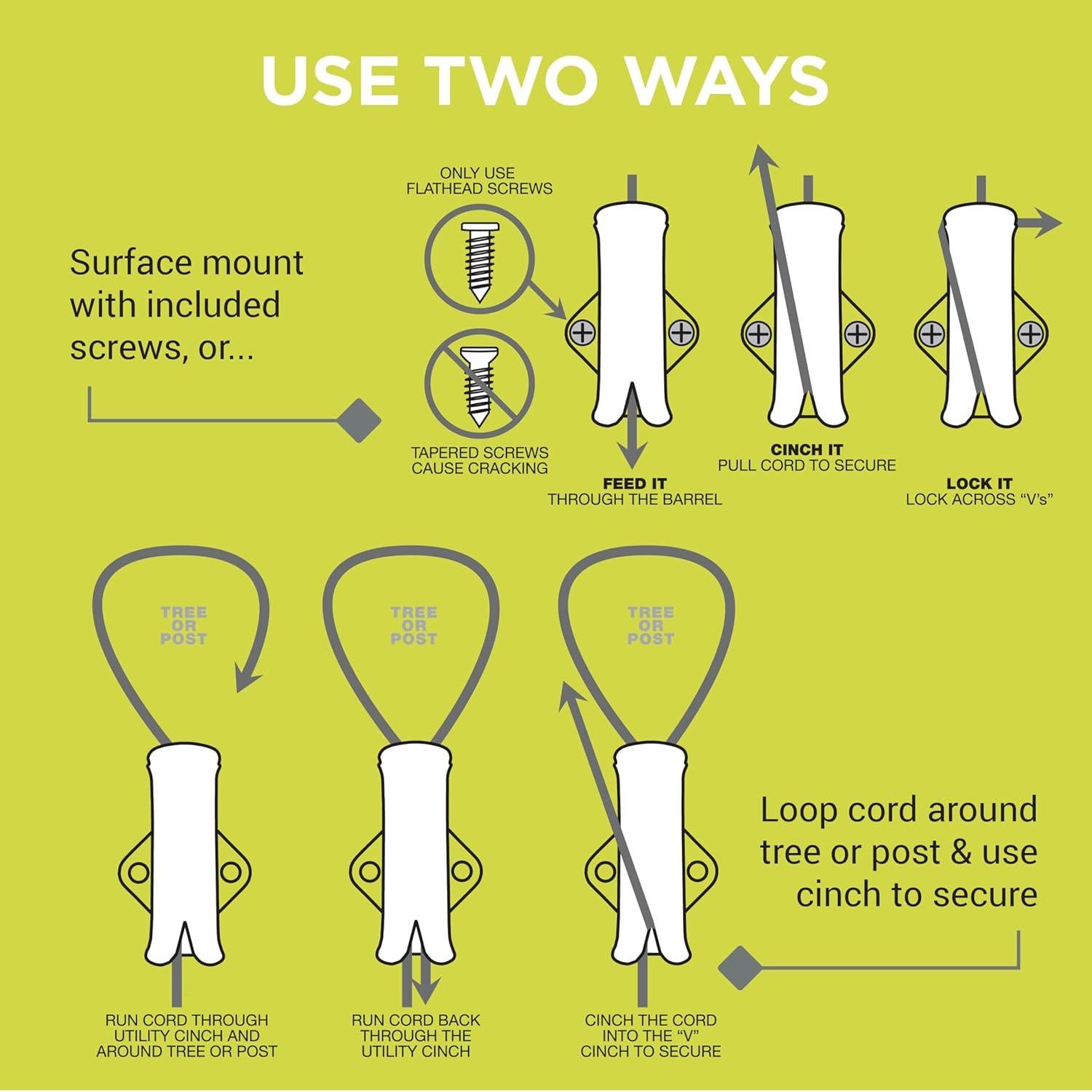 USE TWO WAYS

Surface mount with included screws, or...

ONLY USE FLATHEAD SCREWS

TAPERED SCREWS CAUSE CRACKING

FEED IT
THROUGH THE BARREL

CINCH IT
PULL CORD TO SECURE

LOCK IT
LOCK ACROSS "V's"

TREE OR POST

TREE OR POST

TREE OR POST

Loop cord around tree or post & use cinch to secure

RUN CORD THROUGH UTILITY CINCH AND AROUND TREE OR POST

RUN CORD BACK THROUGH THE UTILITY CINCH

CINCH THE CORD INTO THE "V" CINCH TO SECURE