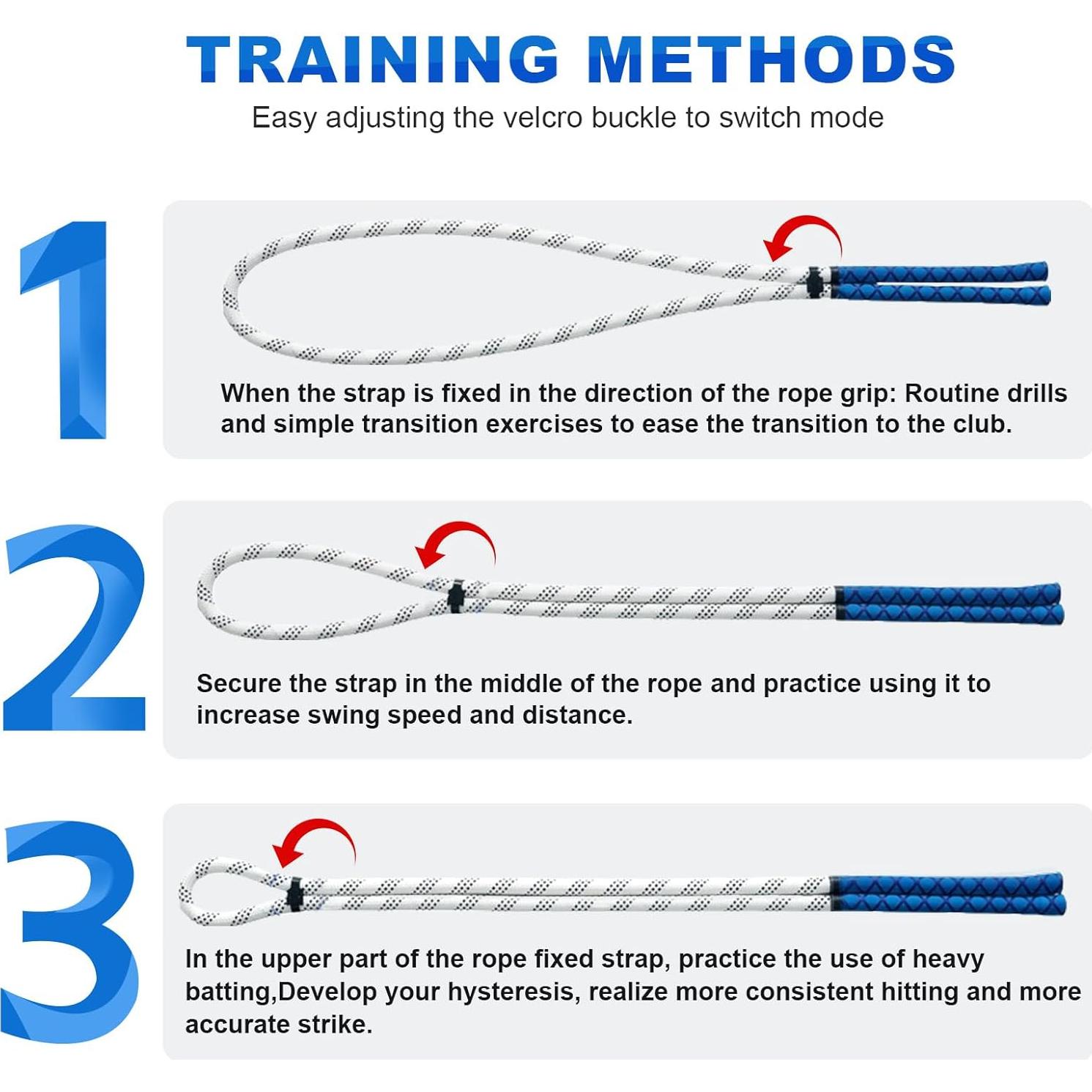 TRAINING METHODS

Easy adjusting the velcro buckle to switch mode

1

When the strap is fixed in the direction of the rope grip: Routine drills and simple transition exercises to ease the transition to the club.

2

Secure the strap in the middle of the rope and practice using it to increase swing speed and distance.

3

In the upper part of the rope fixed strap, practice the use of heavy batting,Develop your hysteresis, realize more consistent hitting and more accurate strike.