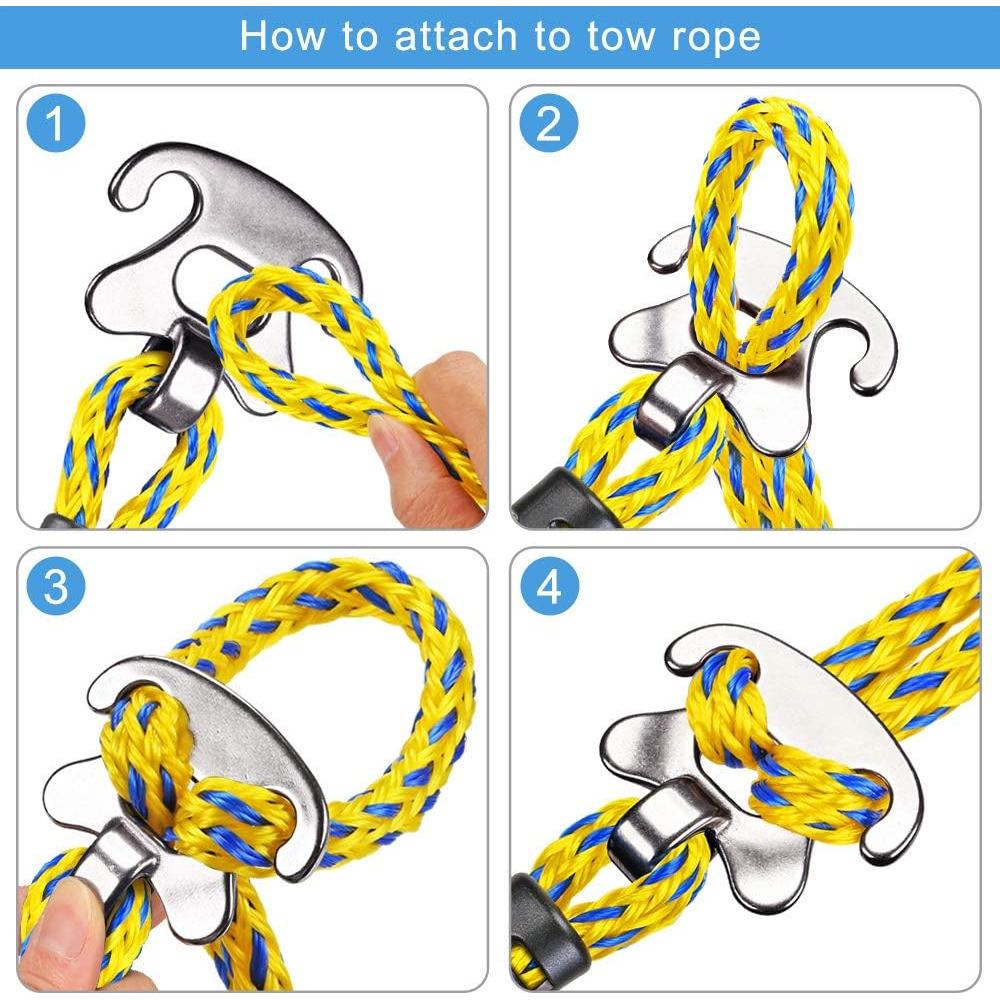 How to attach to tow rope

1

2

3

4