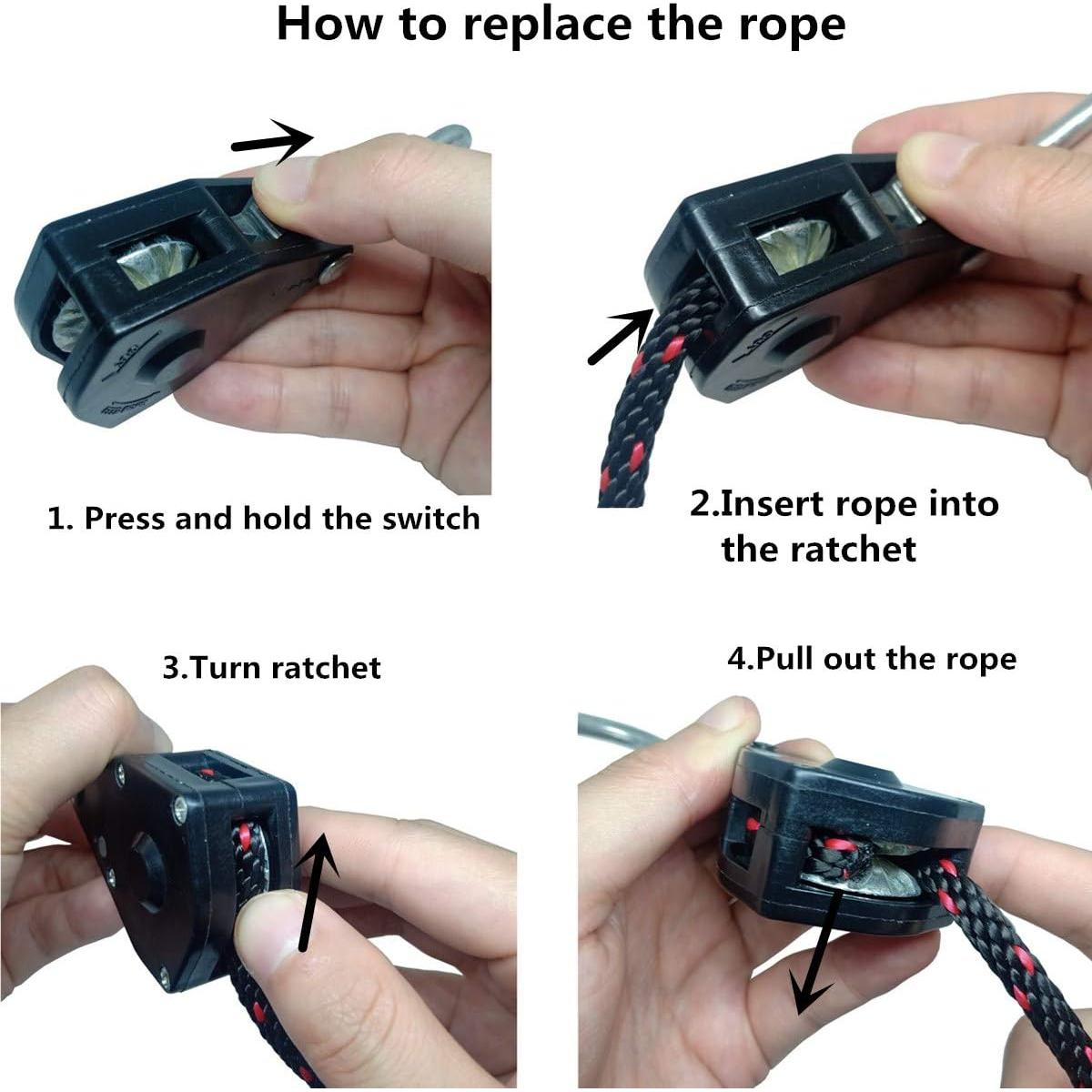 How to replace the rope

1. Press and hold the switch

2.Insert rope into the ratchet

3.Turn ratchet

4.Pull out the rope