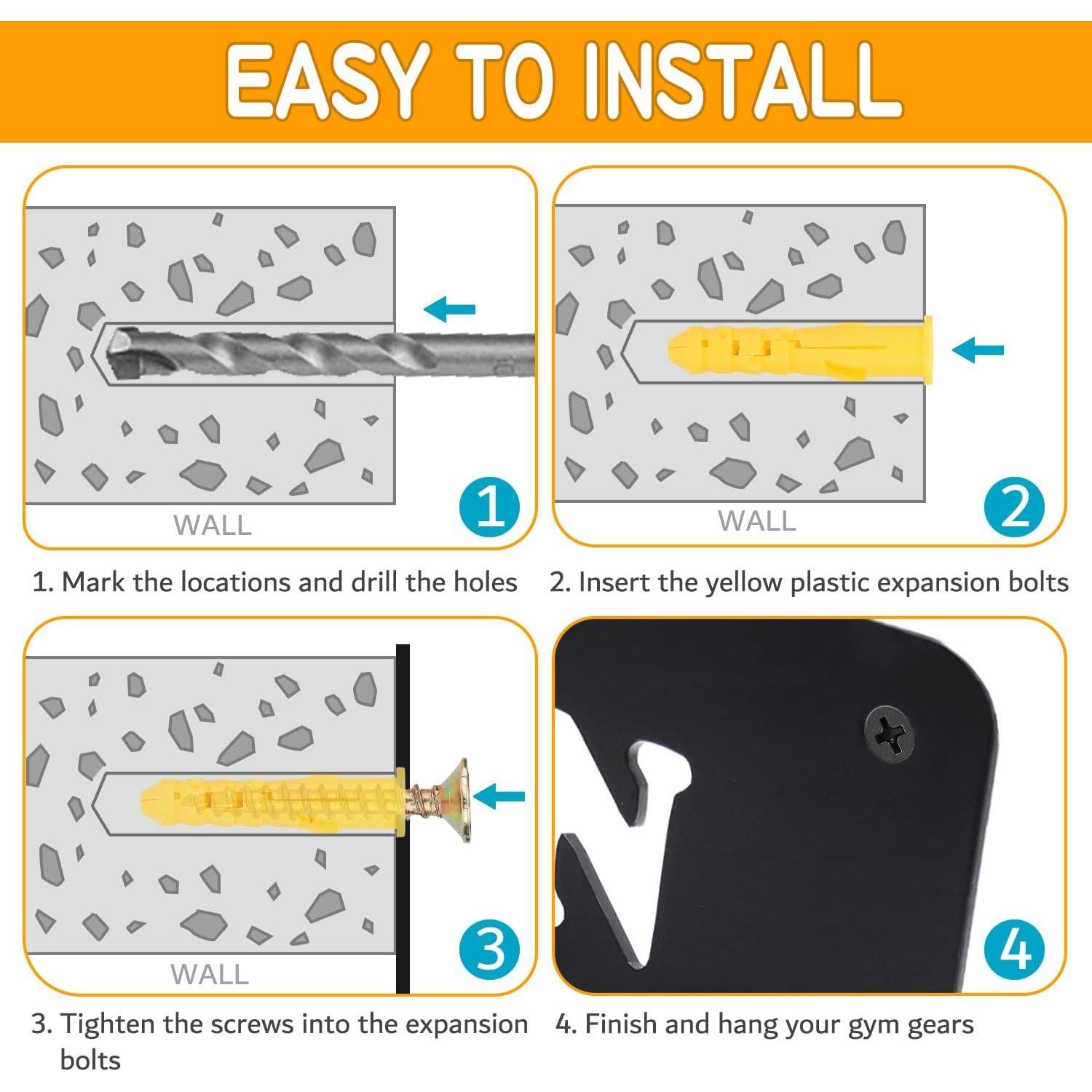 EASY TO INSTALL

WALL

1

1. Mark the locations and drill the holes

WALL

2

2. Insert the yellow plastic expansion bolts

WALL

3

3. Tighten the screws into the expansion bolts

4

4. Finish and hang your gym gears