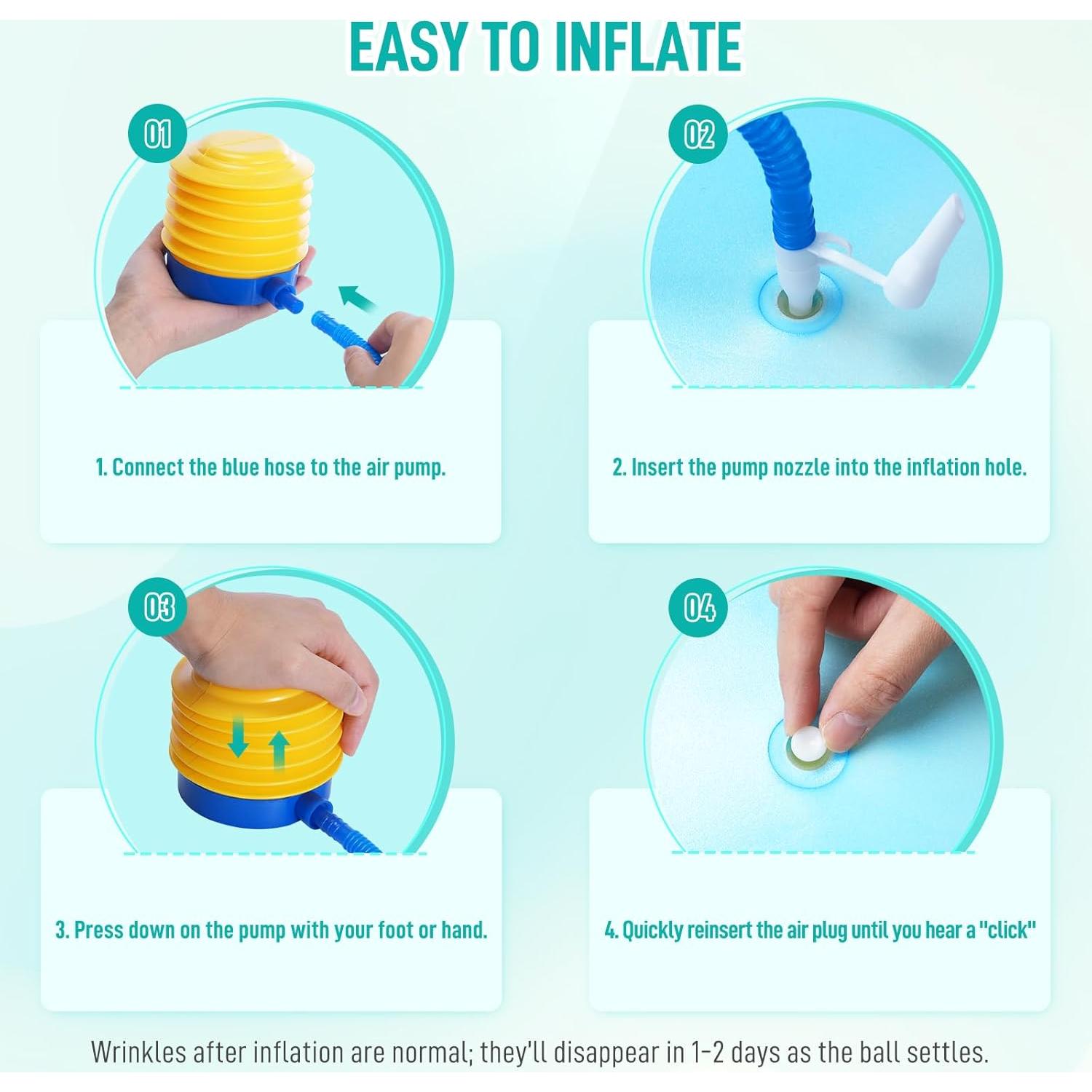 EASY TO INFLATE

01

1. Connect the blue hose to the air pump.

02

2. Insert the pump nozzle into the inflation hole.

03

3. Press down on the pump with your foot or hand.

04

4. Quickly reinsert the air plug until you hear a "click"

Wrinkles after inflation are normal; they'll disappear in 1-2 days as the ball settles.