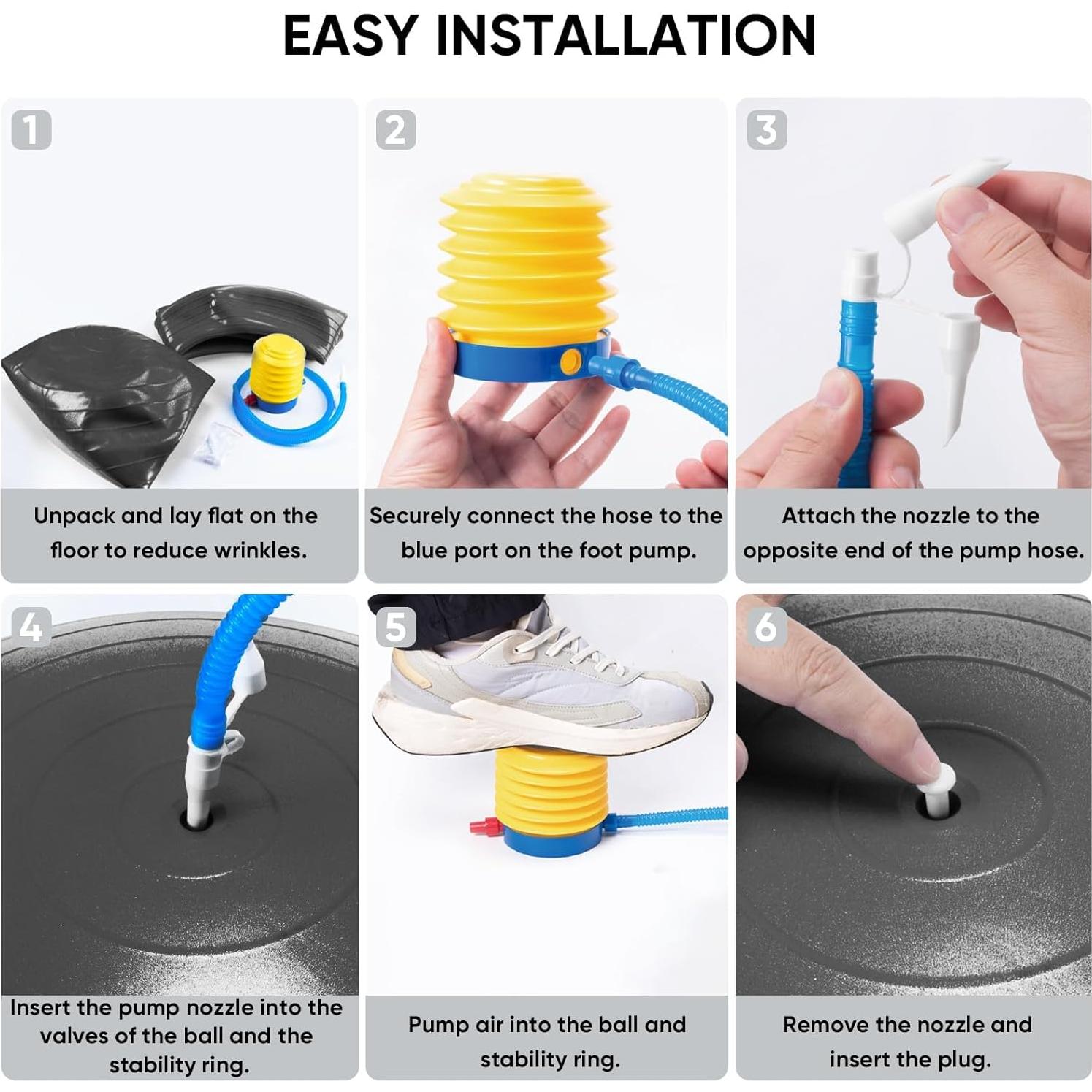 EASY INSTALLATION

1

Unpack and lay flat on the floor to reduce wrinkles.

2

Securely connect the hose to the blue port on the foot pump.

3

Attach the nozzle to the opposite end of the pump hose.

4

Insert the pump nozzle into the valves of the ball and the stability ring.

5

Pump air into the ball and stability ring.

6

Remove the nozzle and insert the plug.