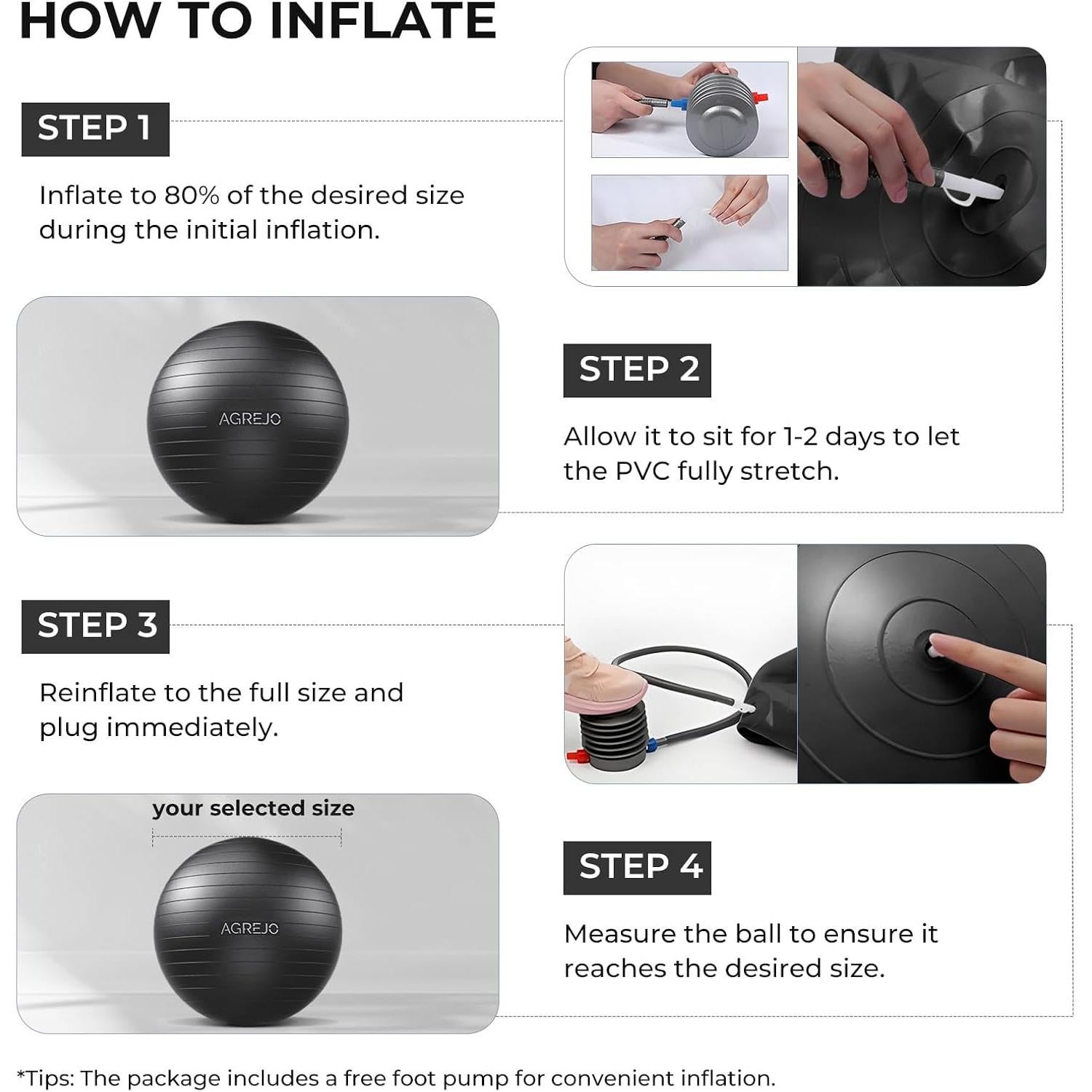 HOW TO INFLATE

STEP 1

Inflate to 80% of the desired size during the initial inflation.

AGREJO

STEP 2

Allow it to sit for 1-2 days to let the PVC fully stretch.

STEP 3

Reinflate to the full size and plug immediately.

your selected size

AGREJO

STEP 4

Measure the ball to ensure it reaches the desired size.

*Tips: The package includes a free foot pump for convenient inflation.