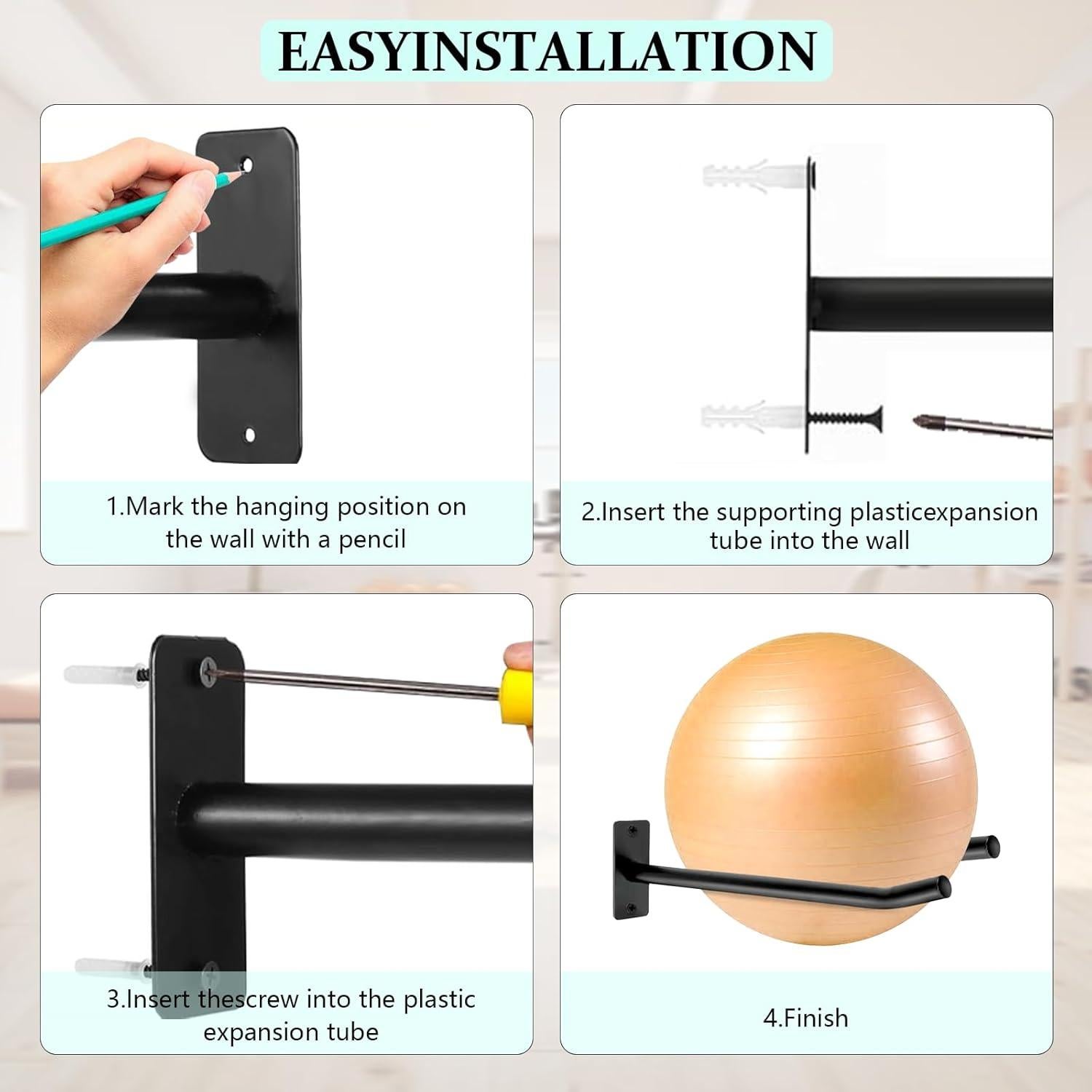 EASYINSTALLATION

1.Mark the hanging position on the wall with a pencil

2.Insert the supporting plasticexpansion tube into the wall

3.Insert thescrew into the plastic expansion tube

4.Finish