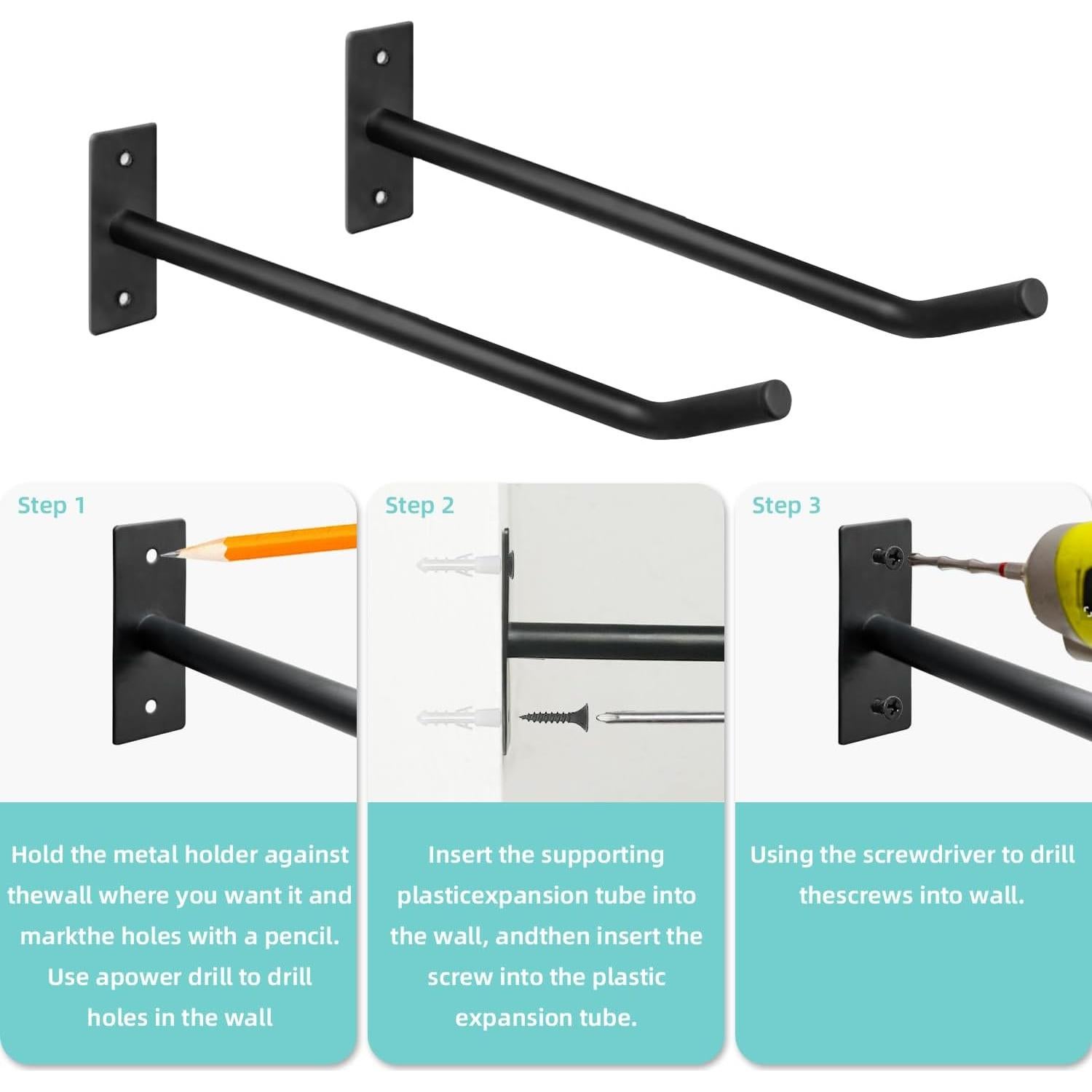 Step 1

Hold the metal holder against thewall where you want it and markthe holes with a pencil. Use apower drill to drill holes in the wall

Step 2

Insert the supporting plasticexpansion tube into the wall, andthen insert the screw into the plastic expansion tube.

Step 3

Using the screwdriver to drill thescrews into wall.