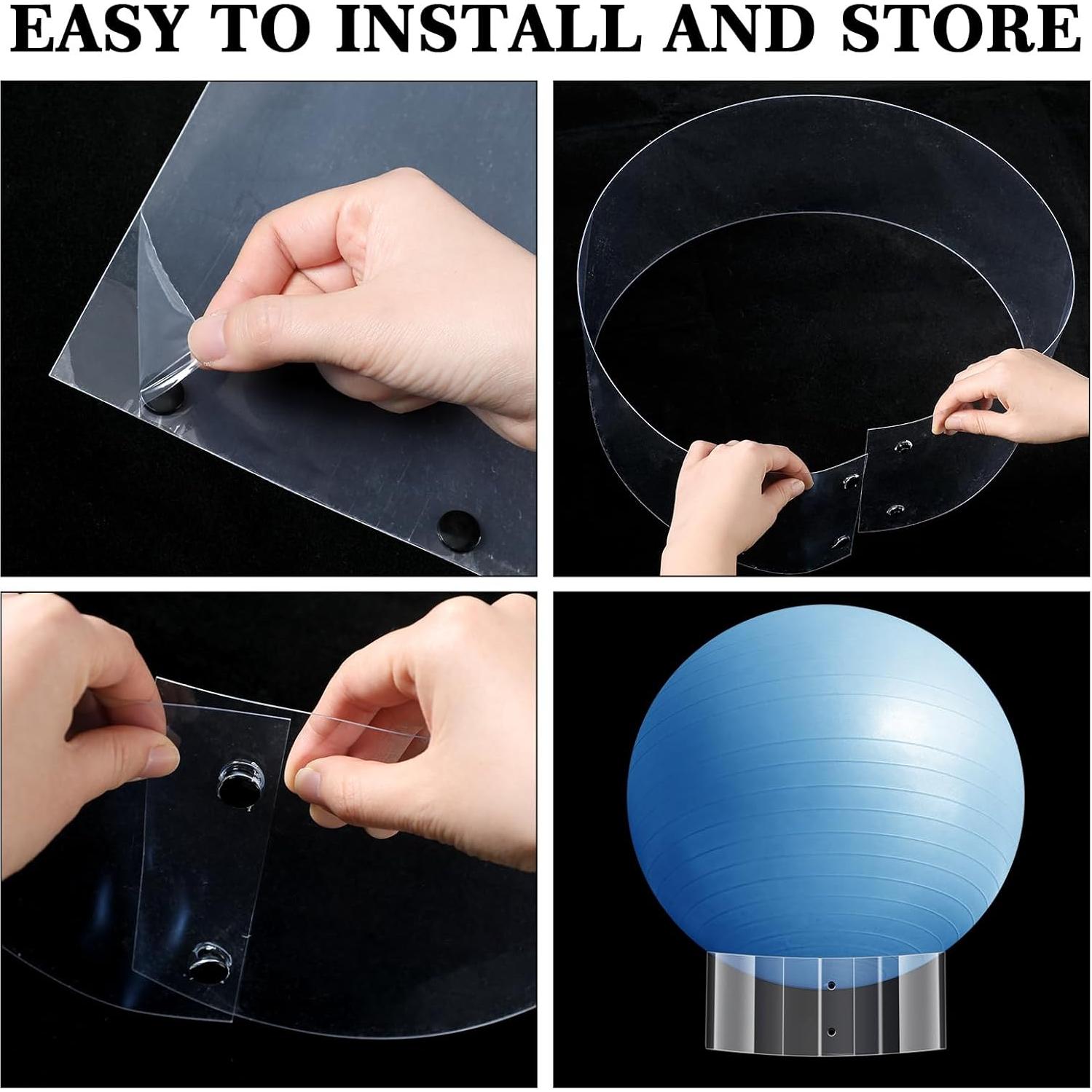 EASY TO INSTALL AND STORE