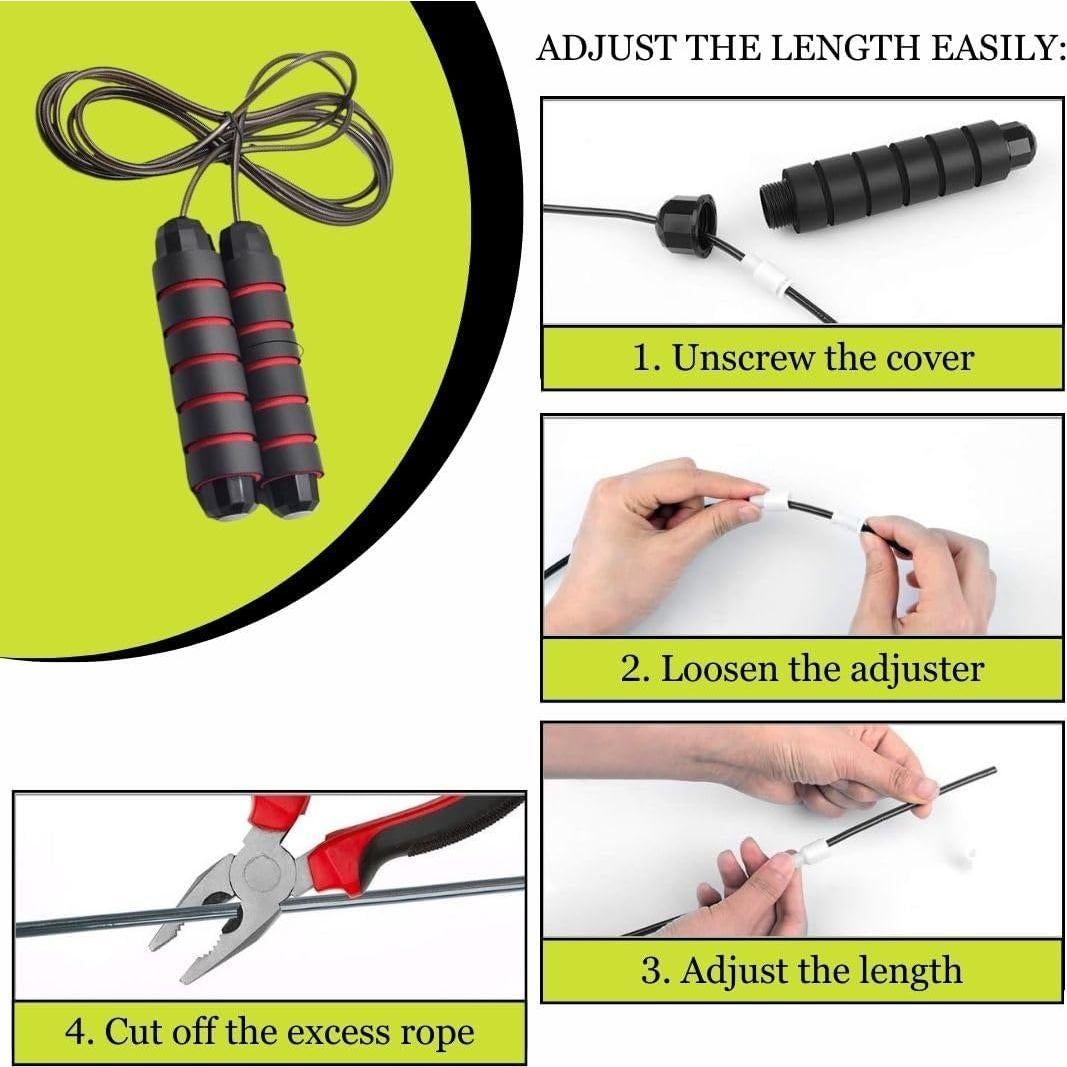 ADJUST THE LENGTH EASILY:

1. Unscrew the cover

2. Loosen the adjuster

3. Adjust the length

4. Cut off the excess rope