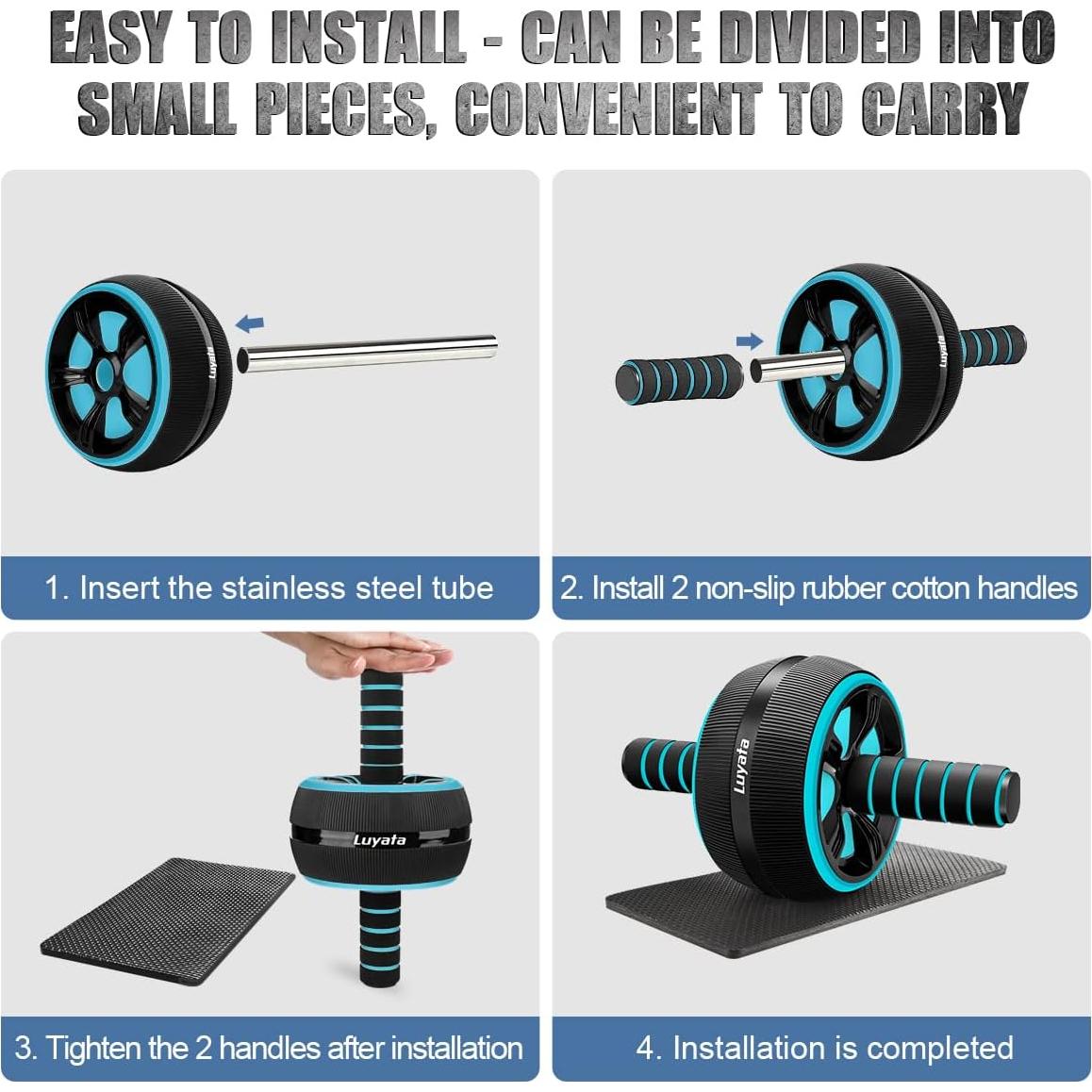 EASY TO INSTALL - CAN BE DIVIDED INTO SMALL PIECES, CONVENIENT TO CARRY

Luyata

1. Insert the stainless steel tube

Luyata

2. Install 2 non-slip rubber cotton handles

Luyata

3. Tighten the 2 handles after installation

Luyata

4. Installation is completed