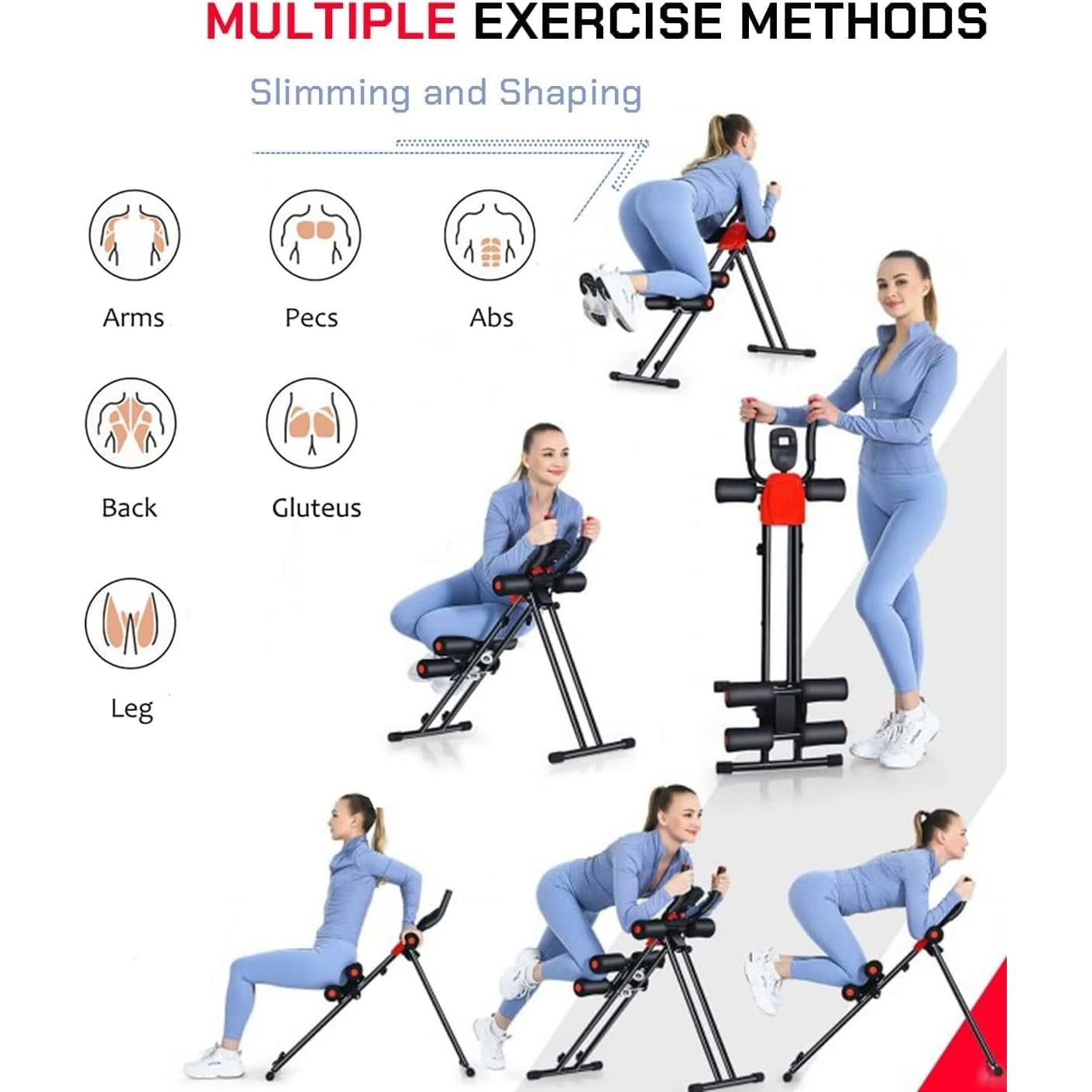 MULTIPLE EXERCISE METHODS

Slimming and Shaping

Arms

Pecs

Abs

Back

Gluteus

Leg