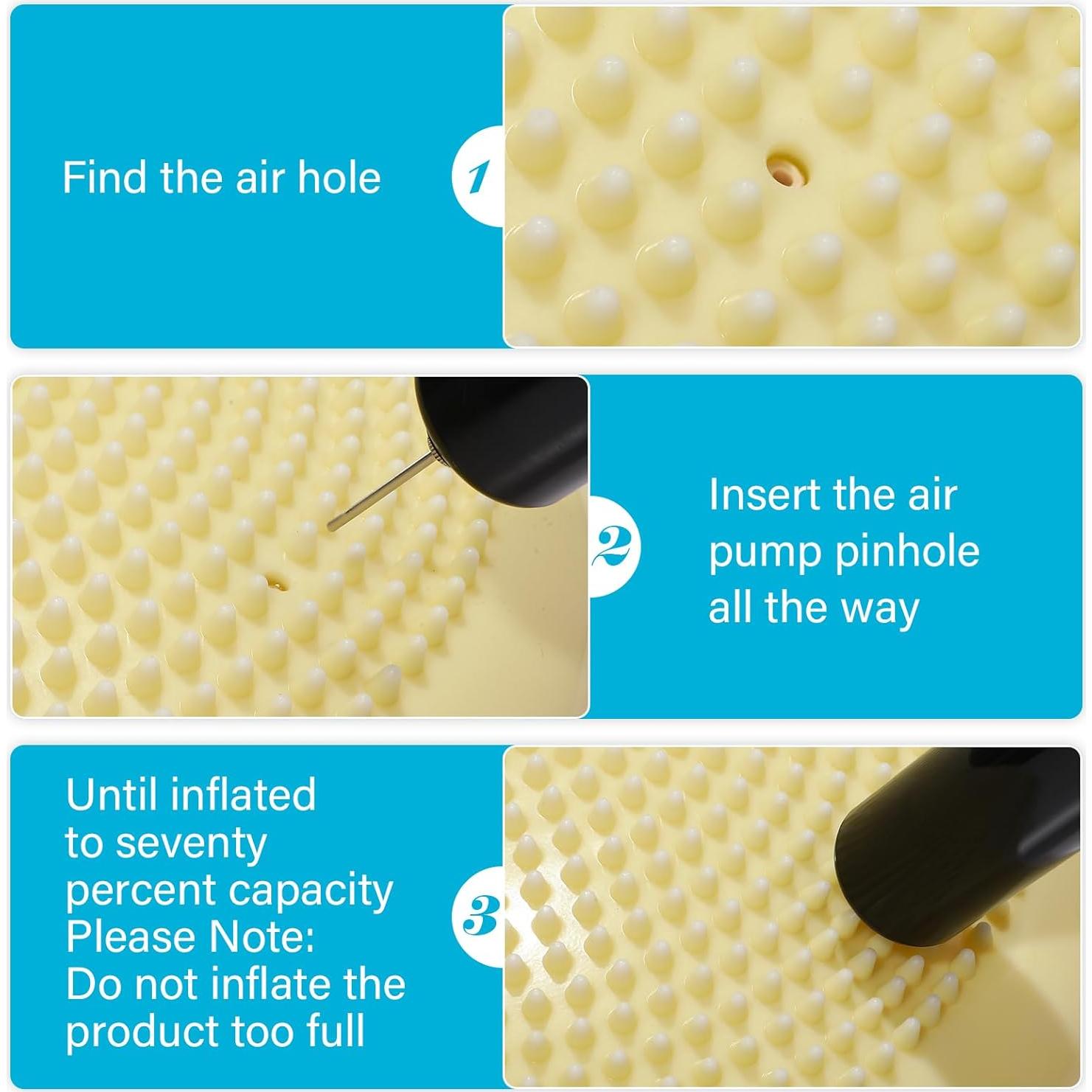 Find the air hole

1

2

Insert the air pump pinhole all the way

Until inflated to seventy percent capacity
Please Note:
Do not inflate the product too full

3