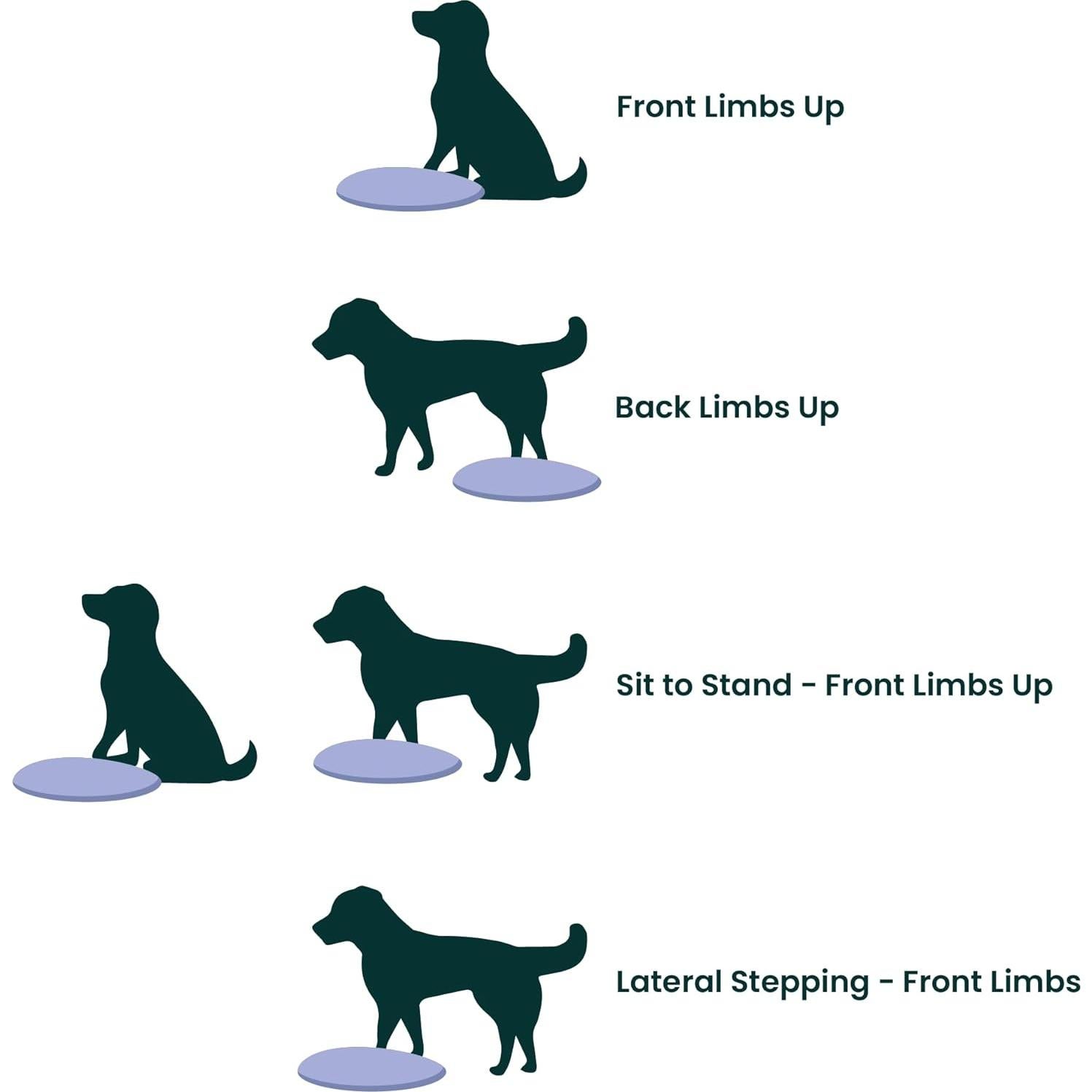 Front Limbs Up

Back Limbs Up

Sit to Stand - Front Limbs Up

Lateral Stepping - Front Limbs