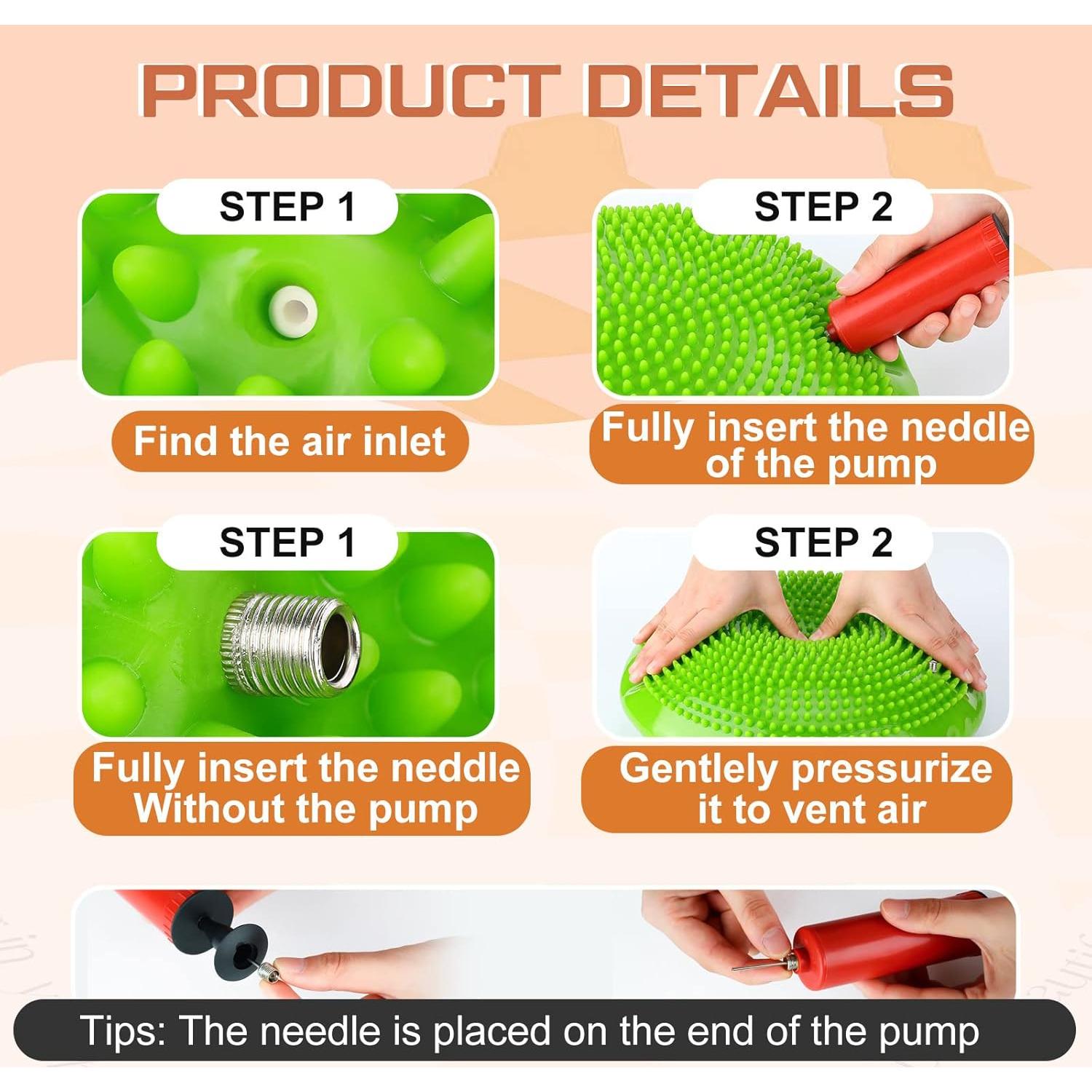 PRODUCT DETAILS

STEP 1

Find the air inlet

STEP 2

Fully insert the neddle of the pump

STEP 1

Fully insert the neddle Without the pump

STEP 2

Gentlely pressurize it to vent air

Tips: The needle is placed on the end of the pump