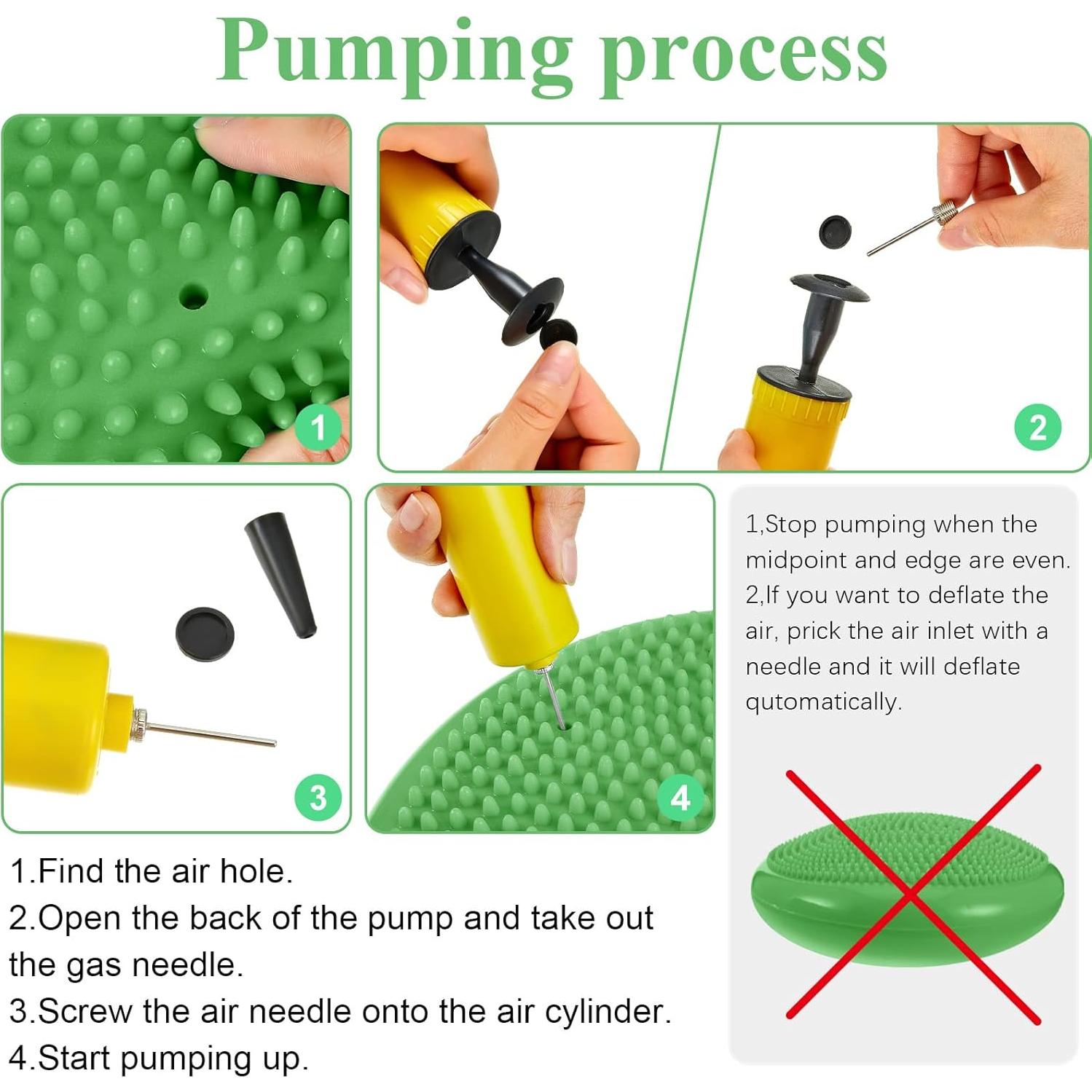 Pumping process

1

2

3

4

1,Stop pumping when the midpoint and edge are even.
2,If you want to deflate the air, prick the air inlet with a needle and it will deflate qutomatically.

1.Find the air hole.
2.Open the back of the pump and take out the gas needle.
3.Screw the air needle onto the air cylinder.
4.Start pumping up.