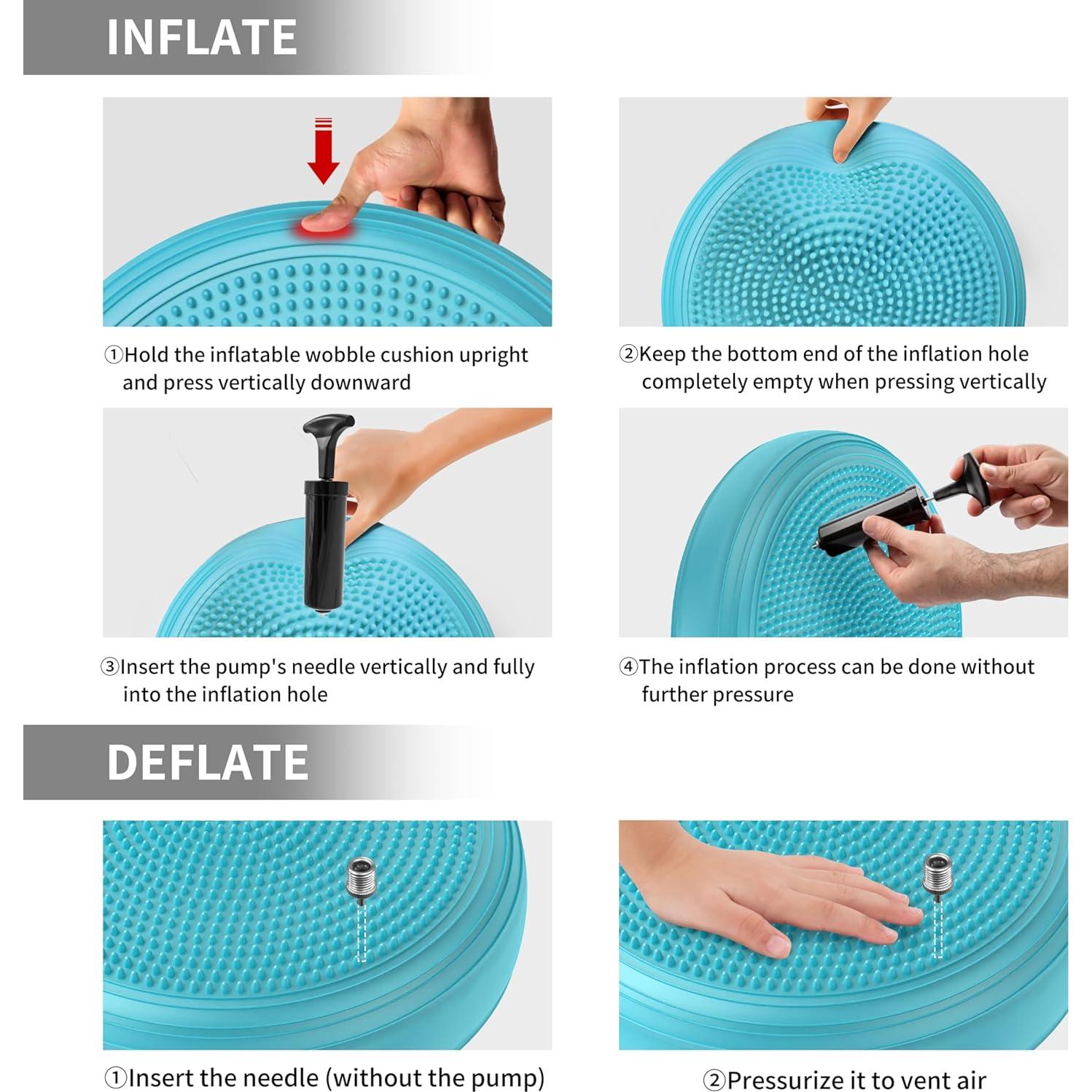 INFLATE

①Hold the inflatable wobble cushion upright and press vertically downward

②Keep the bottom end of the inflation hole completely empty when pressing vertically

③Insert the pump's needle vertically and fully into the inflation hole

④The inflation process can be done without further pressure

DEFLATE

①Insert the needle (without the pump)

②Pressurize it to vent air