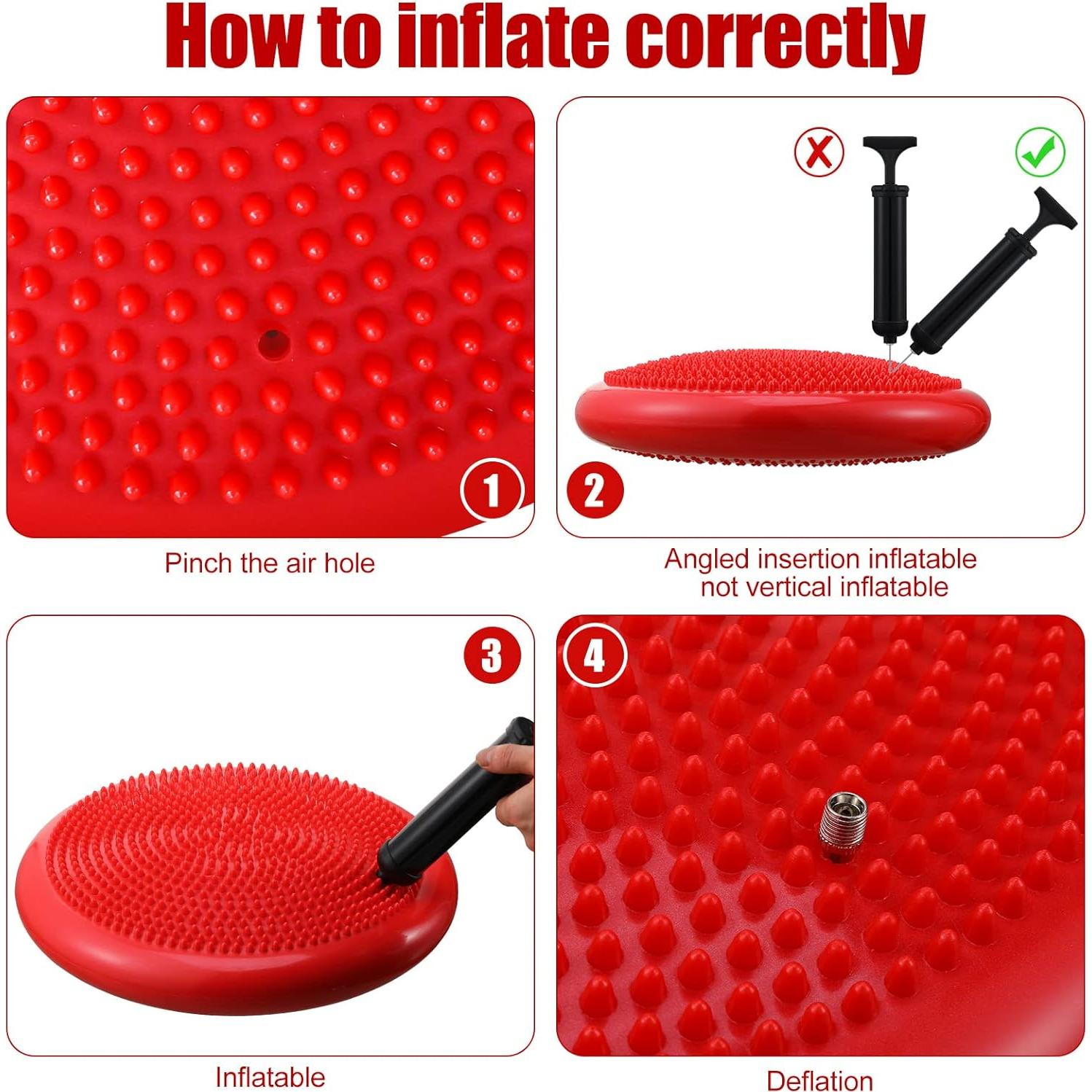 How to inflate correctly

1

Pinch the air hole

2

Angled insertion inflatable not vertical inflatable

3

Inflatable

4

Deflation