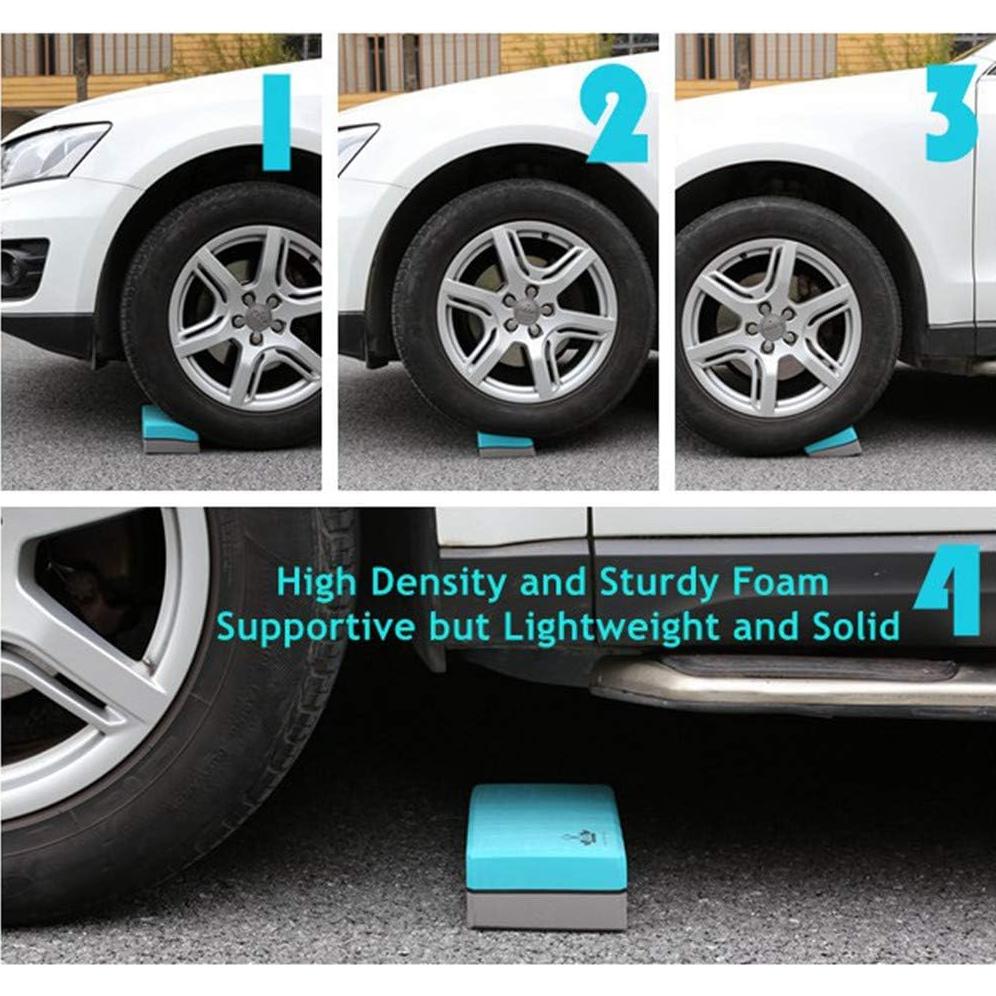 1

2

3

High Density and Sturdy Foam
Supportive but Lightweight and Solid

4