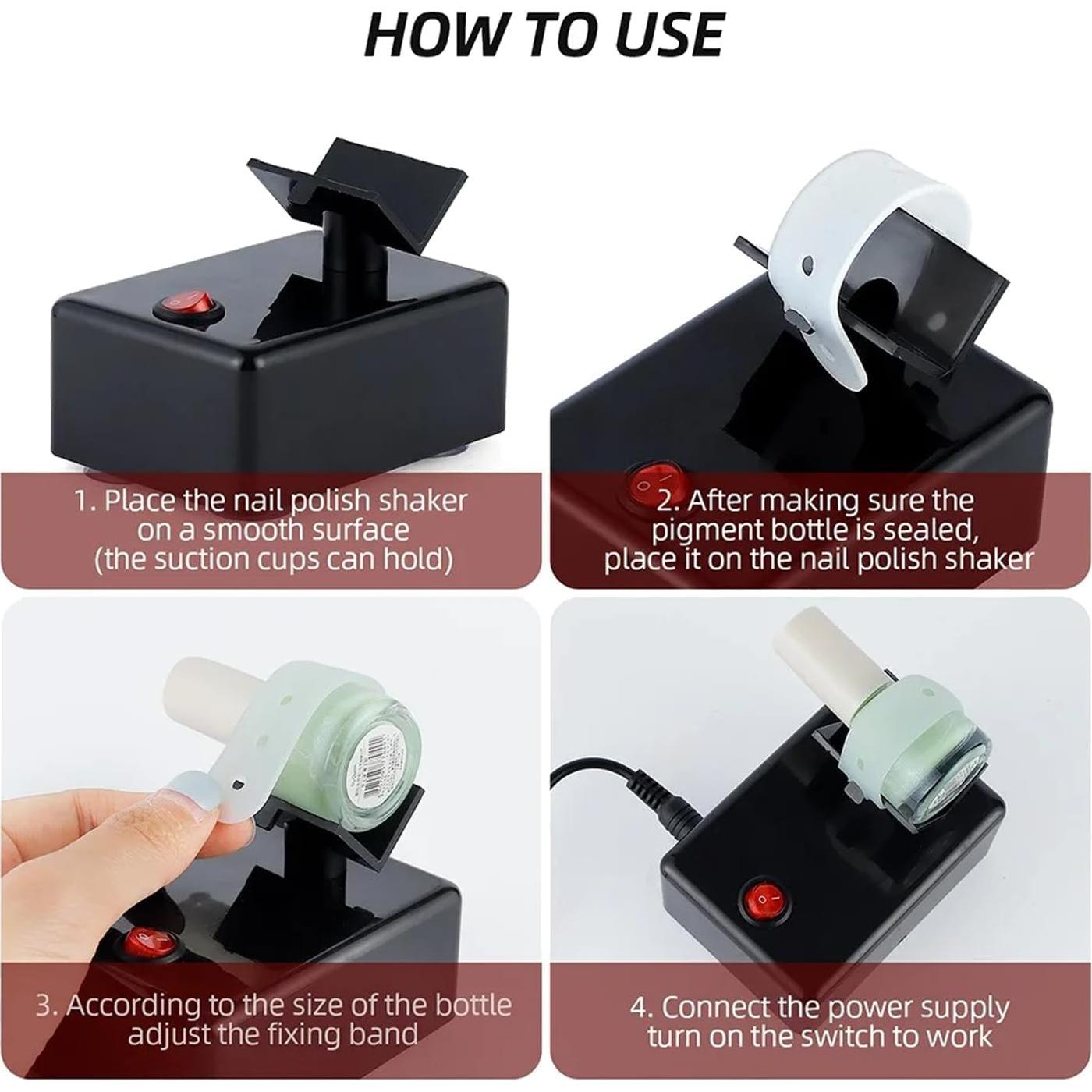 HOW TO USE

1. Place the nail polish shaker on a smooth surface (the suction cups can hold)

2. After making sure the pigment bottle is sealed, place it on the nail polish shaker

3. According to the size of the bottle adjust the fixing band

4. Connect the power supply turn on the switch to work