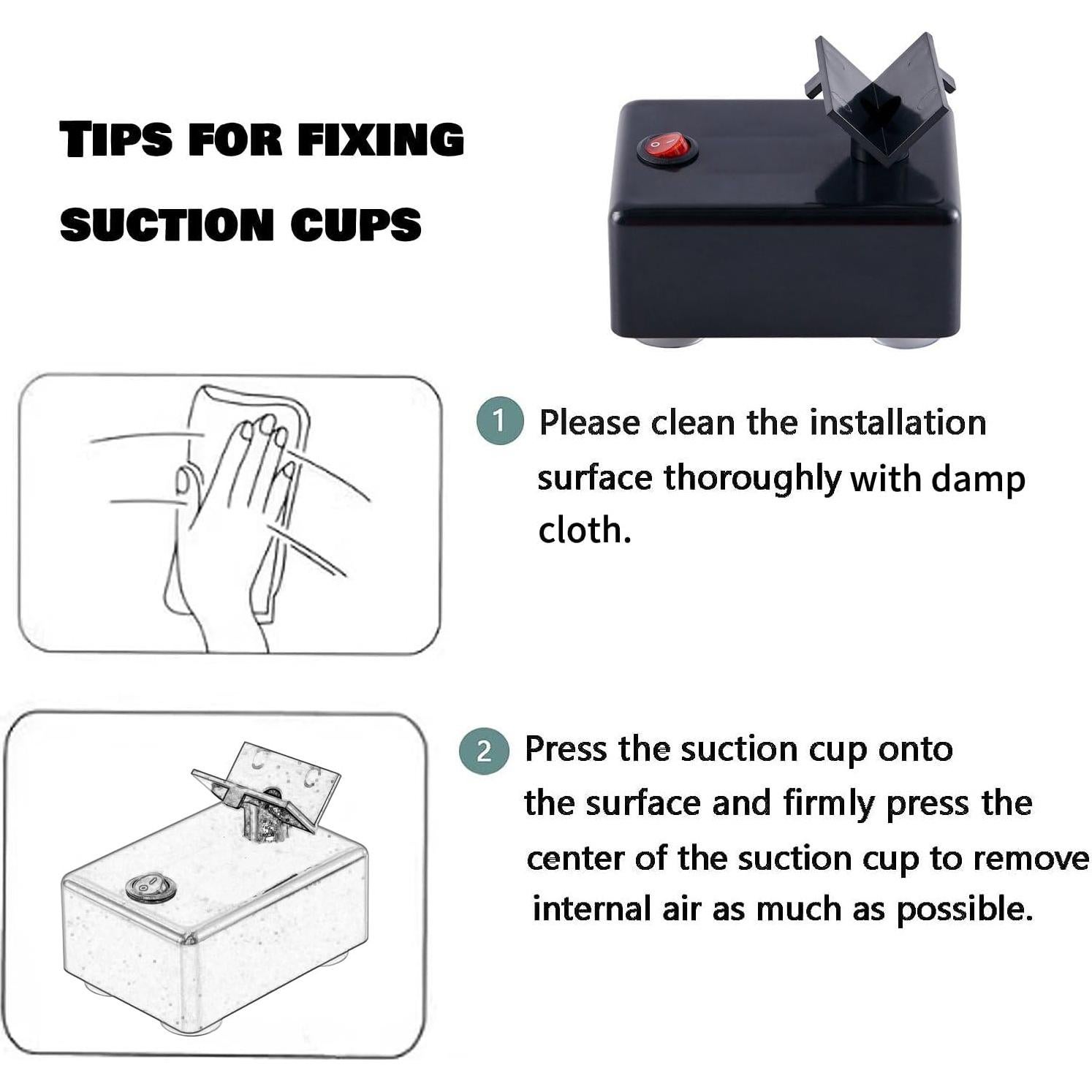 TIPS FOR FIXING SUCTION CUPS

1 Please clean the installation surface thoroughly with damp cloth.

2 Press the suction cup onto the surface and firmly press the center of the suction cup to remove internal air as much as possible.