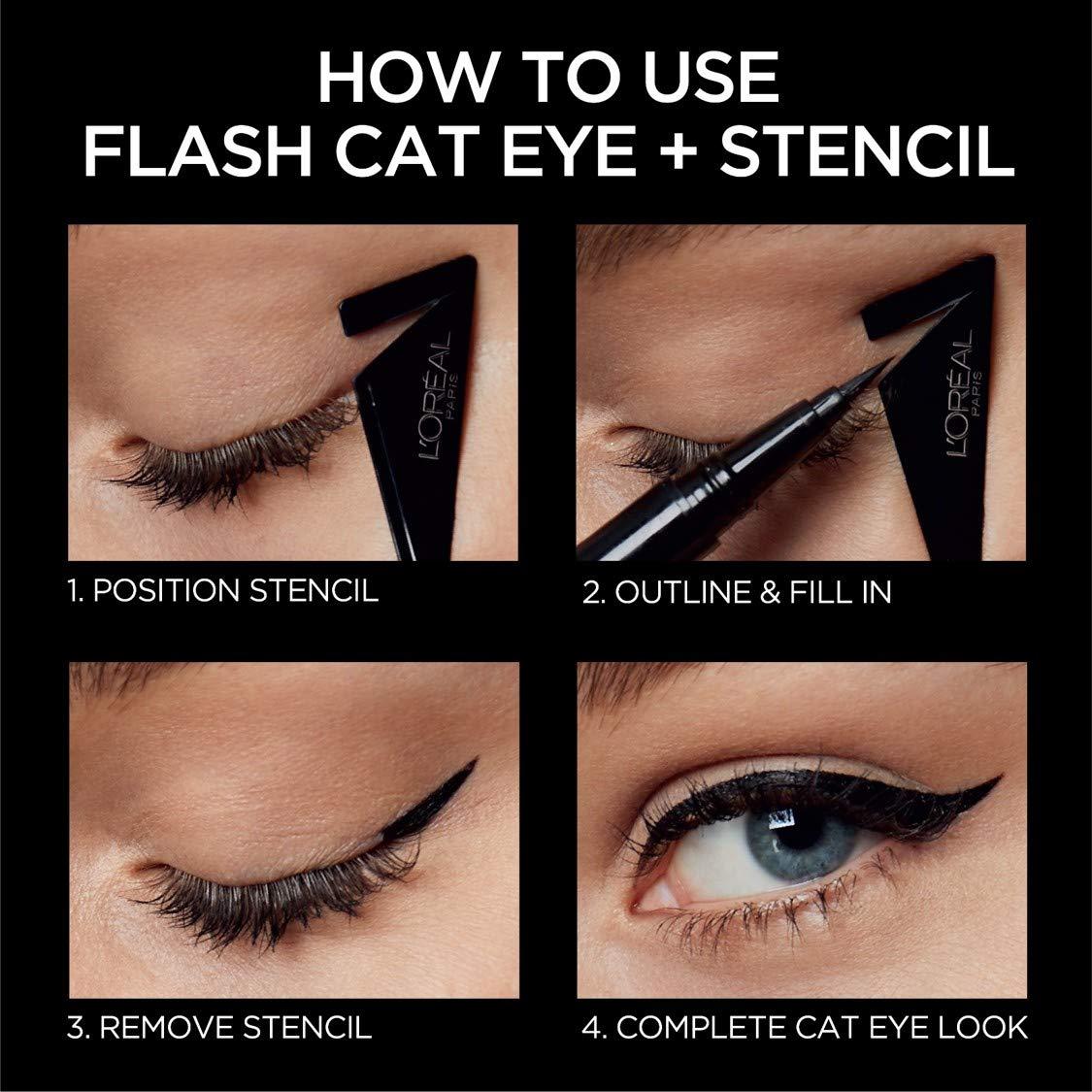 HOW TO USE
FLASH CAT EYE + STENCIL

L'ORÉAL PARIS

1. POSITION STENCIL

L'ORÉAL PARIS

2. OUTLINE & FILL IN

3. REMOVE STENCIL

4. COMPLETE CAT EYE LOOK