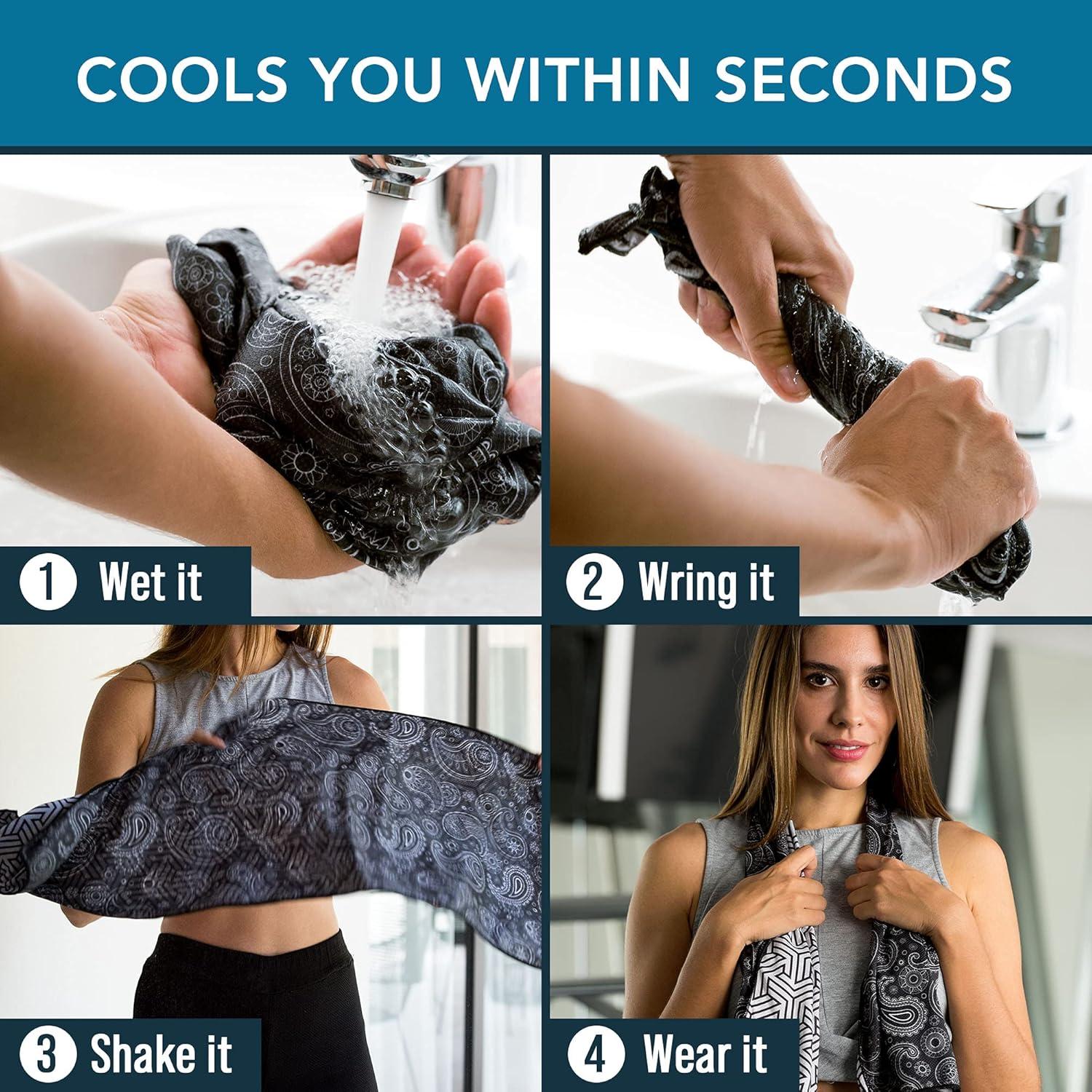 COOLS YOU WITHIN SECONDS

1 Wet it

2 Wring it

3 Shake it

4 Wear it